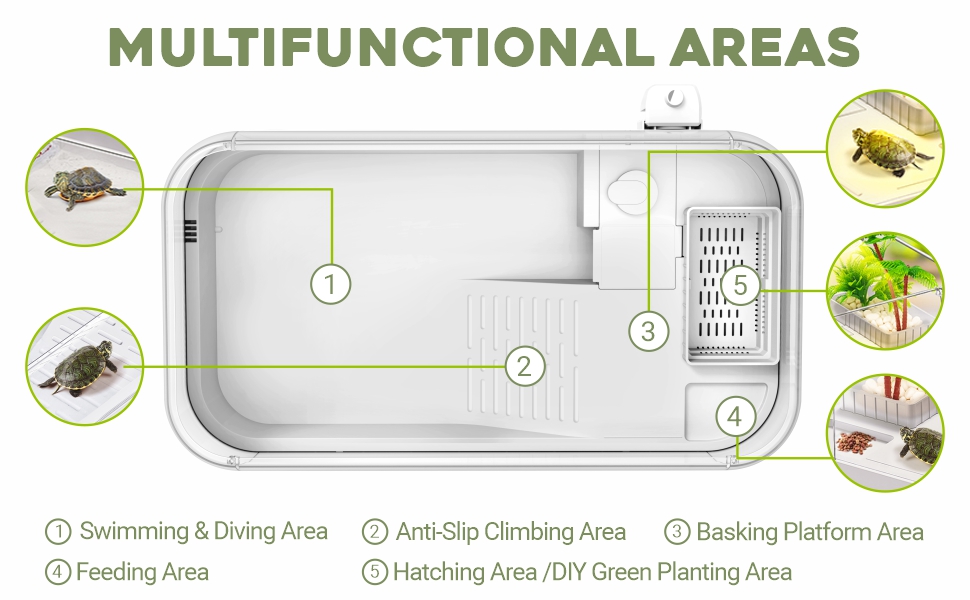 MULTIFUNCTIONAL AREAS

1

2

3

4

5

① Swimming & Diving Area ② Anti-Slip Climbing Area ③ Basking Platform Area

④ Feeding Area ⑤ Hatching Area /DIY Green Planting Area