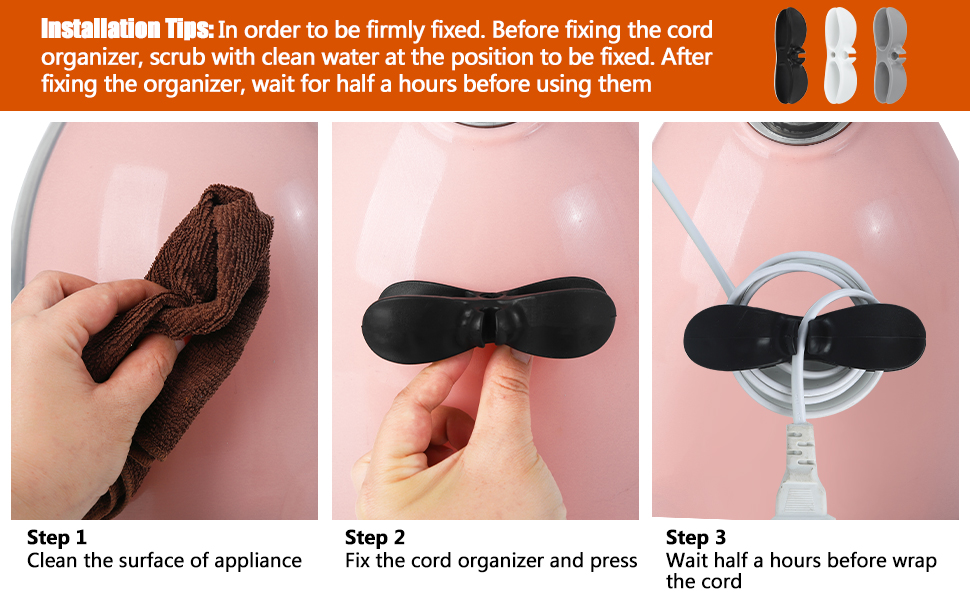 Installation Tips: In order to be firmly fixed. Before fixing the cord organizer, scrub with clean water at the position to be fixed. After fixing the organizer, wait for half a hours before using them

Step 1
Clean the surface of appliance

Step 2
Fix the cord organizer and press

Step 3
Wait half a hours before wrap the cord