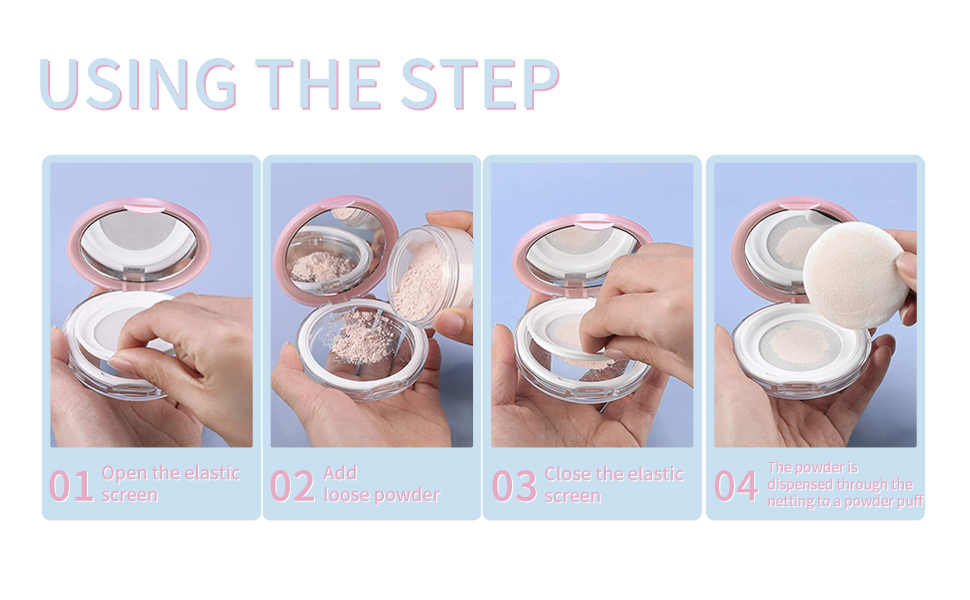 USING THE STEP

01 Open the elastic screen

02 Add loose powder

03 Close the elastic screen

04 The powder is dispensed through the netting to a powder puff