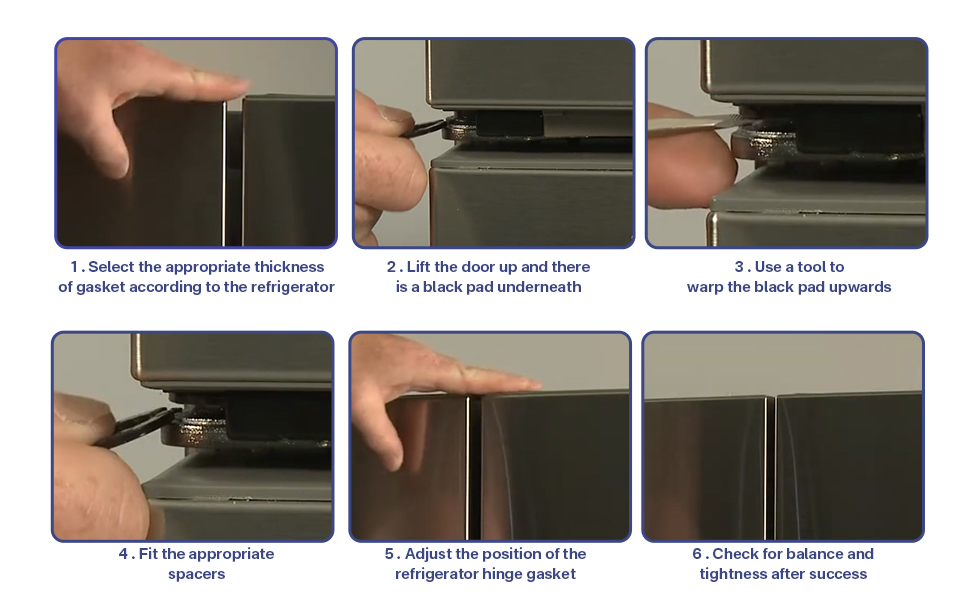 1 . Select the appropriate thickness of gasket according to the refrigerator

2 . Lift the door up and there is a black pad underneath

3 . Use a tool to warp the black pad upwards

4 . Fit the appropriate spacers

5 . Adjust the position of the refrigerator hinge gasket

6 . Check for balance and tightness after success