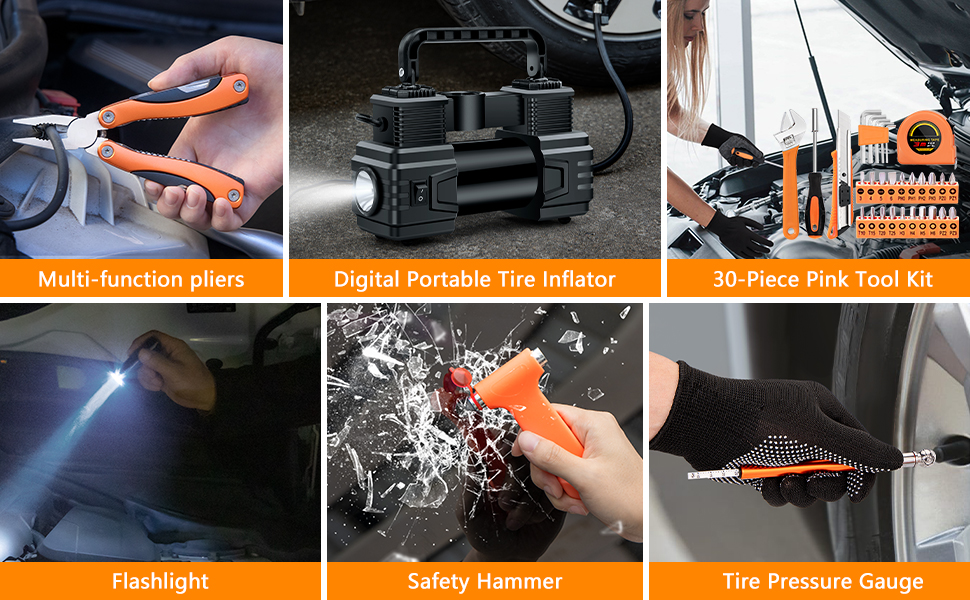 Multi-function pliers

Digital Portable Tire Inflator

30-Piece Pink Tool Kit

Flashlight

Safety Hammer

Tire Pressure Gauge