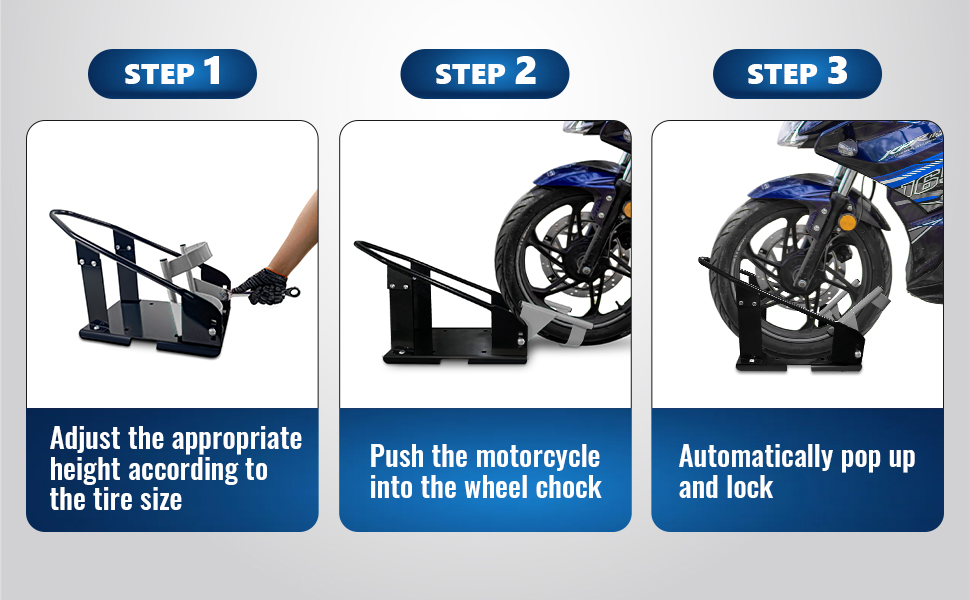 STEP 1

Adjust the appropriate height according to the tire size

STEP 2

Push the motorcycle into the wheel chock

STEP 3

Automatically pop up and lock