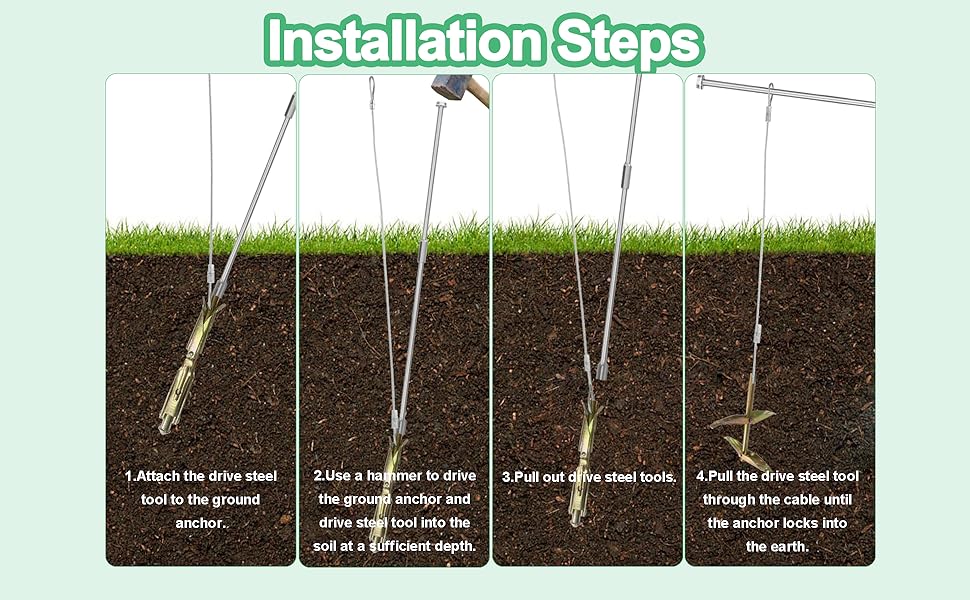 Installation Steps

1.Attach the drive steel tool to the ground anchor.

2.Use a hammer to drive the ground anchor and drive steel tool into the soil at a sufficient depth.

3.Pull out drive steel tools.

4.Pull the drive steel tool through the cable until the anchor locks into the earth.