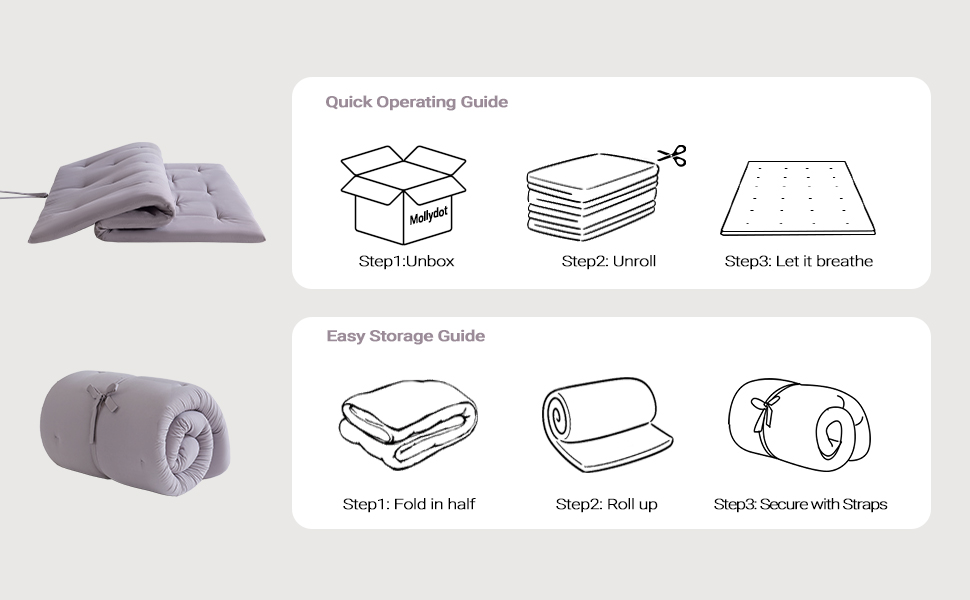 Quick Operating Guide

Mollydot

Step1:Unbox

Step2: Unroll

Step3: Let it breathe

Easy Storage Guide

Step1: Fold in half

Step2: Roll up

Step3: Secure with Straps