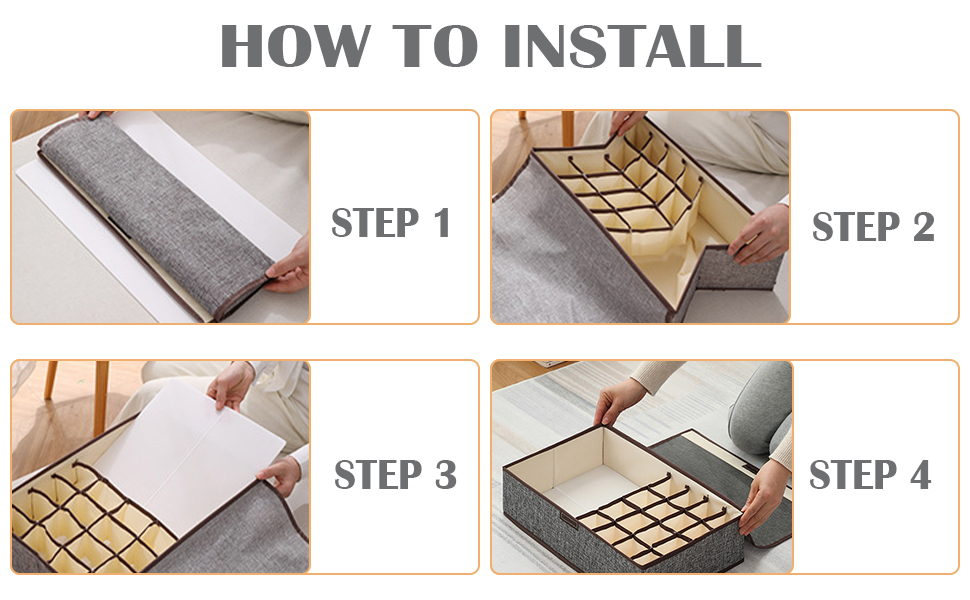 HOW TO INSTALL

STEP 1

STEP 2

STEP 3

STEP 4