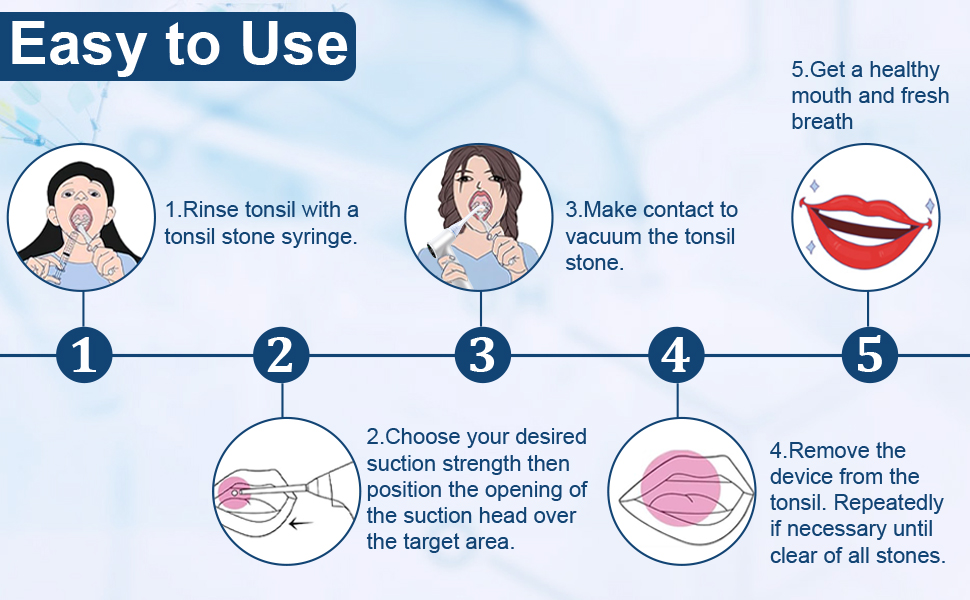 Easy to Use

1.Rinse tonsil with a tonsil stone syringe.

3.Make contact to vacuum the tonsil stone.

5.Get a healthy mouth and fresh breath

1

2

3

4

5

2.Choose your desired suction strength then position the opening of the suction head over the target area.

4.Remove the device from the tonsil. Repeatedly if necessary until clear of all stones.