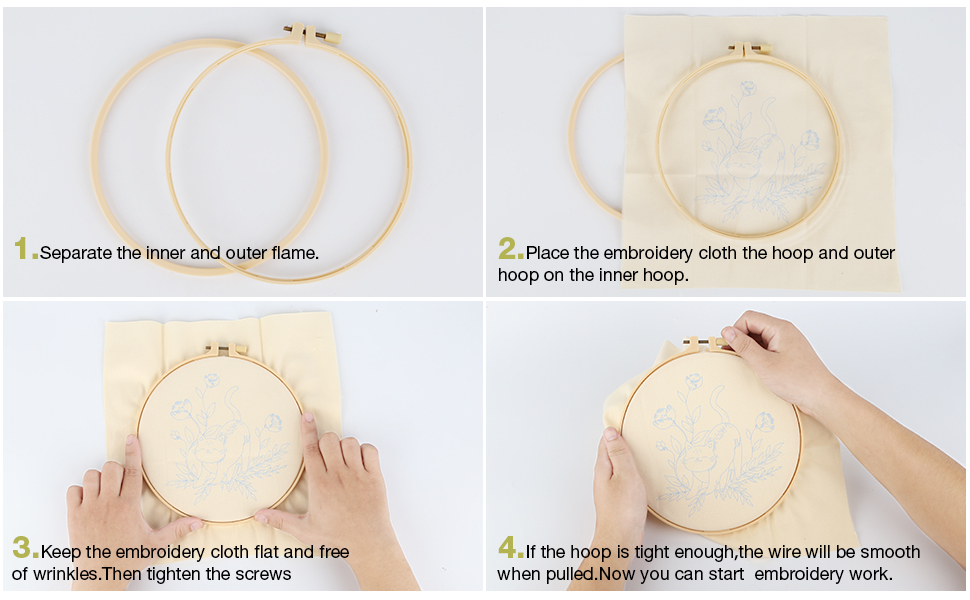 1.Separate the inner and outer flame.

2.Place the embroidery cloth the hoop and outer hoop on the inner hoop.

3.Keep the embroidery cloth flat and free of wrinkles.Then tighten the screws

4.If the hoop is tight enough,the wire will be smooth when pulled.Now you can start embroidery work.