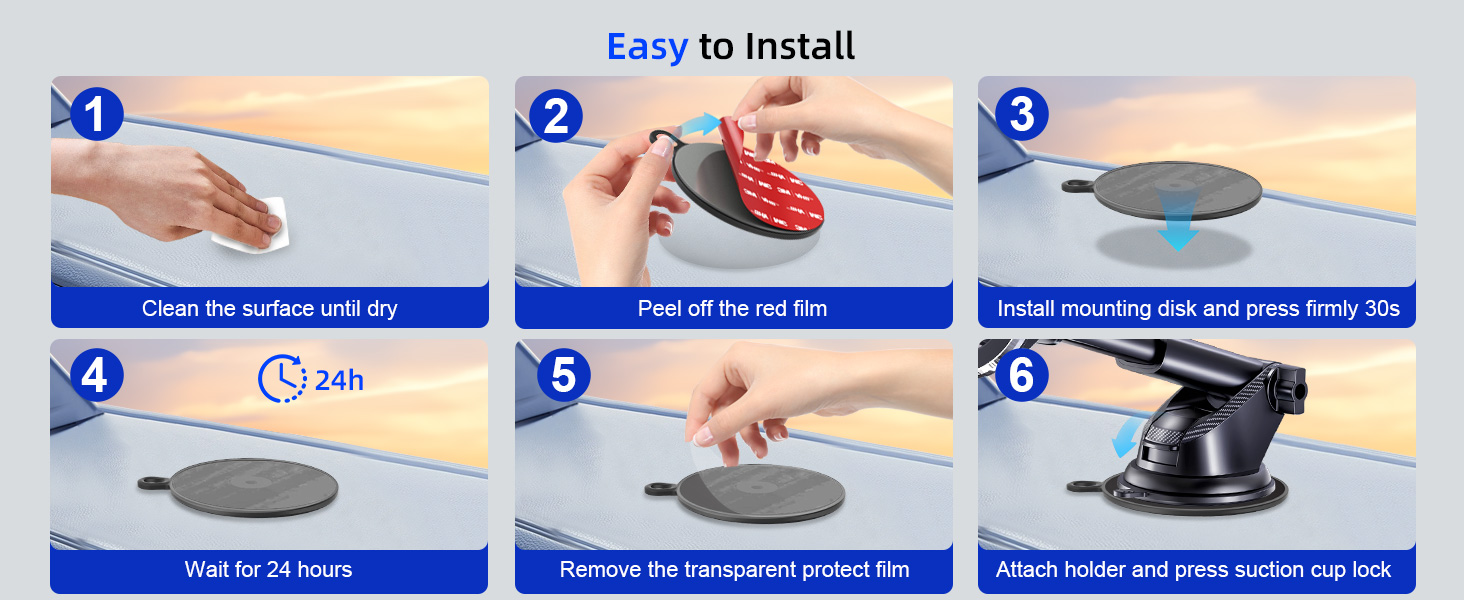 Easy to Install

1
Clean the surface until dry

2
Peel off the red film

3
Install mounting disk and press firmly 30s

4
24h
Wait for 24 hours

5
Remove the transparent protect film

6
Attach holder and press suction cup lock