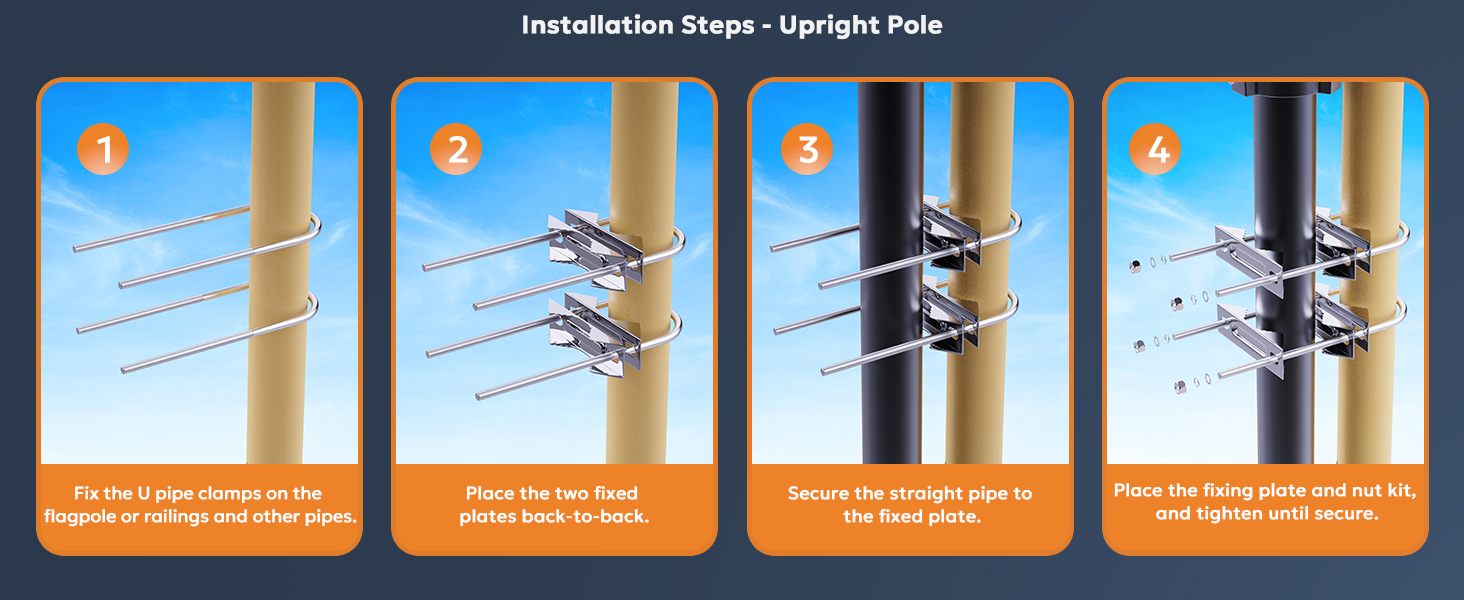 Installation Steps - Upright Pole

1

Fix the U pipe clamps on the flagpole or railings and other pipes.

2

Place the two fixed plates back-to-back.

3

Secure the straight pipe to the fixed plate.

4

Place the fixing plate and nut kit, and tighten until secure.