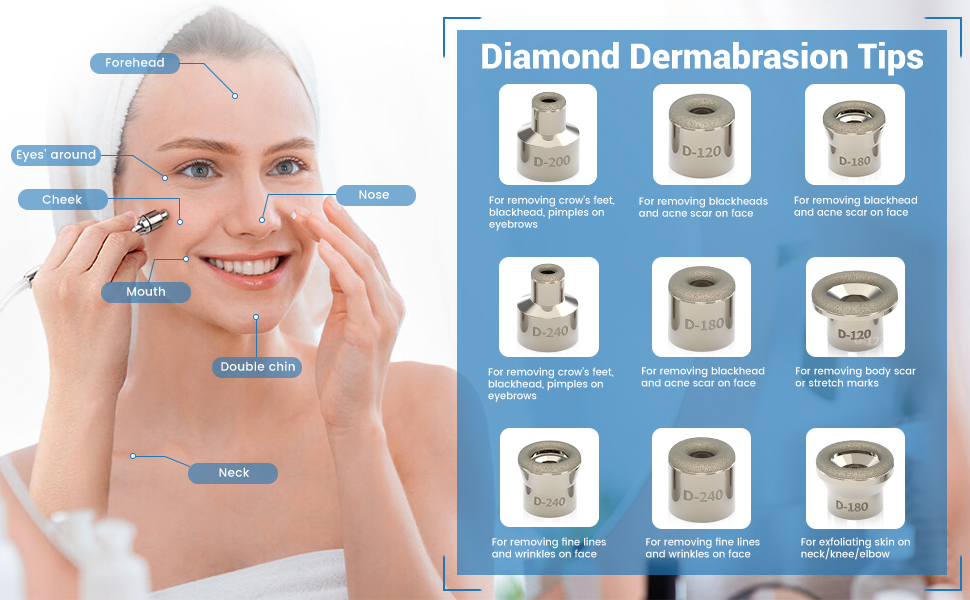 Forehead

Eyes' around

Cheek

Nose

Mouth

Double chin

Neck

Diamond Dermabrasion Tips

D-200
For removing crow's feet, blackhead, pimples on eyebrows

D-120
For removing blackheads and acne scar on face

D-180
For removing blackhead and acne scar on face

D-240
For removing crow's feet, blackhead, pimples on eyebrows

D-180
For removing blackhead and acne scar on face

D-120
For removing body scar or stretch marks

D-240
For removing fine lines and wrinkles on face

D-240
For removing fine lines and wrinkles on face

D-180
For exfoliating skin on neck/knee/elbow