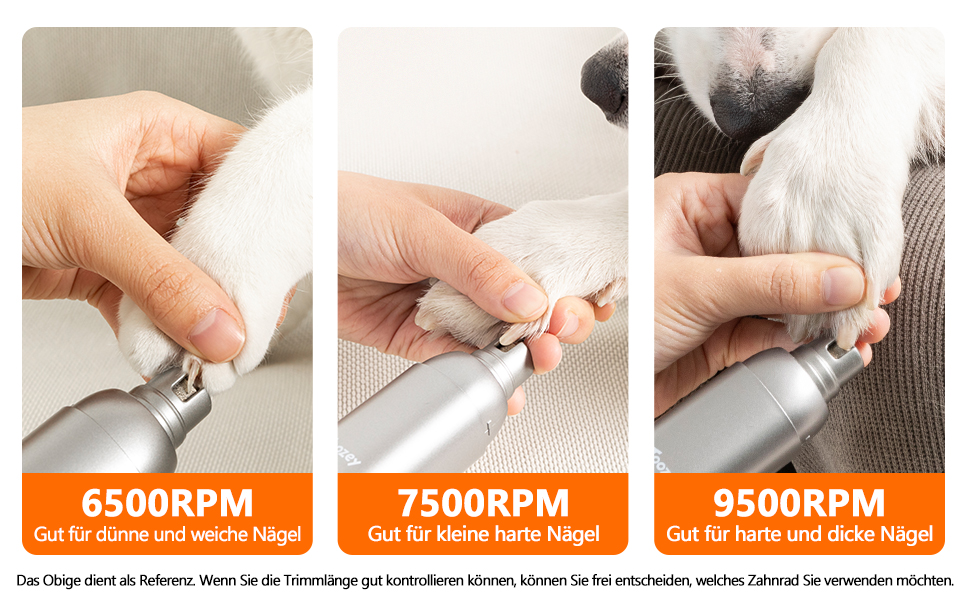 6500RPM
Gut für dünne und weiche Nägel

7500RPM
Gut für kleine harte Nägel

9500RPM
Gut für harte und dicke Nägel

Das Obige dient als Referenz. Wenn Sie die Trimmlänge gut kontrollieren können, können Sie frei entscheiden, welches Zahnrad Sie verwenden möchten.