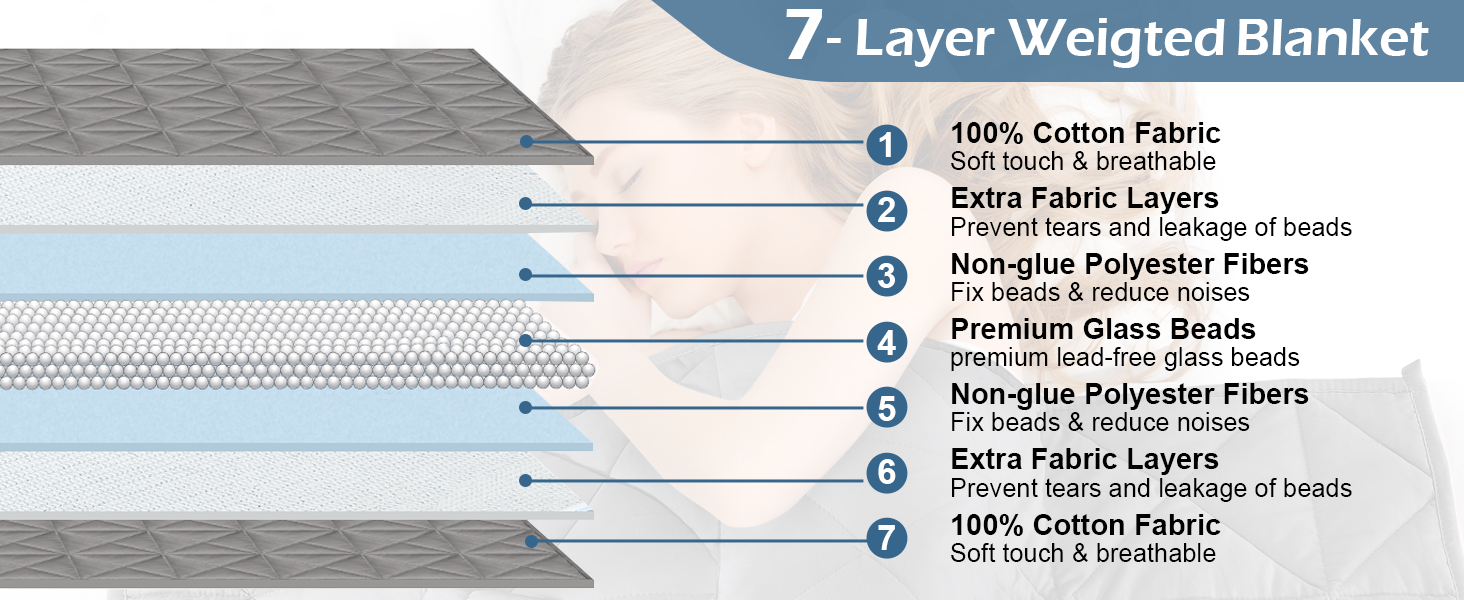 7- Layer Weigted Blanket

1
100% Cotton Fabric
Soft touch & breathable

2
Extra Fabric Layers
Prevent tears and leakage of beads

3
Non-glue Polyester Fibers
Fix beads & reduce noises

4
Premium Glass Beads
premium lead-free glass beads

5
Non-glue Polyester Fibers
Fix beads & reduce noises

6
Extra Fabric Layers
Prevent tears and leakage of beads

7
100% Cotton Fabric
Soft touch & breathable