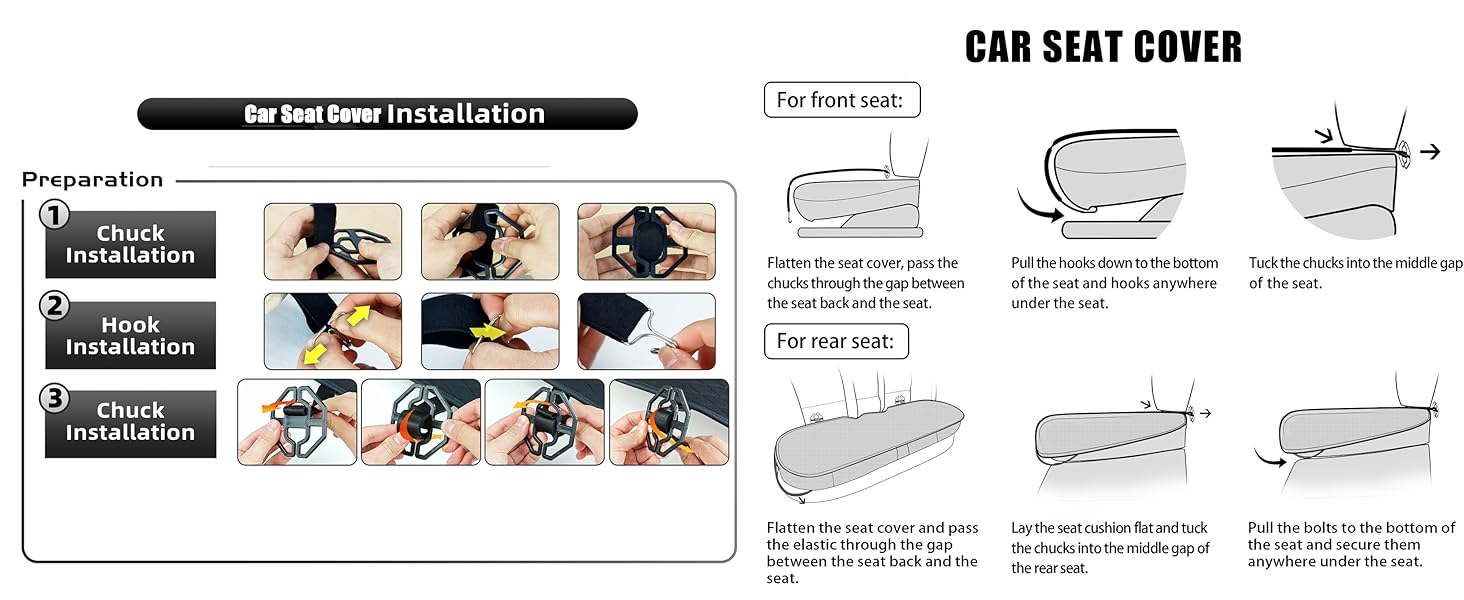 Car Seat Cover Installation

Preparation

1 Chuck Installation

2 Hook Installation

3 Chuck Installation

CAR SEAT COVER

For front seat:

Flatten the seat cover, pass the chucks through the gap between the seat back and the seat.

Pull the hooks down to the bottom of the seat and hooks anywhere under the seat.

Tuck the chucks into the middle gap of the seat.

For rear seat:

Flatten the seat cover and pass the elastic through the gap between the seat back and the seat.

Lay the seat cushion flat and tuck the chucks into the middle gap of the rear seat.

Pull the bolts to the bottom of the seat and secure them anywhere under the seat.