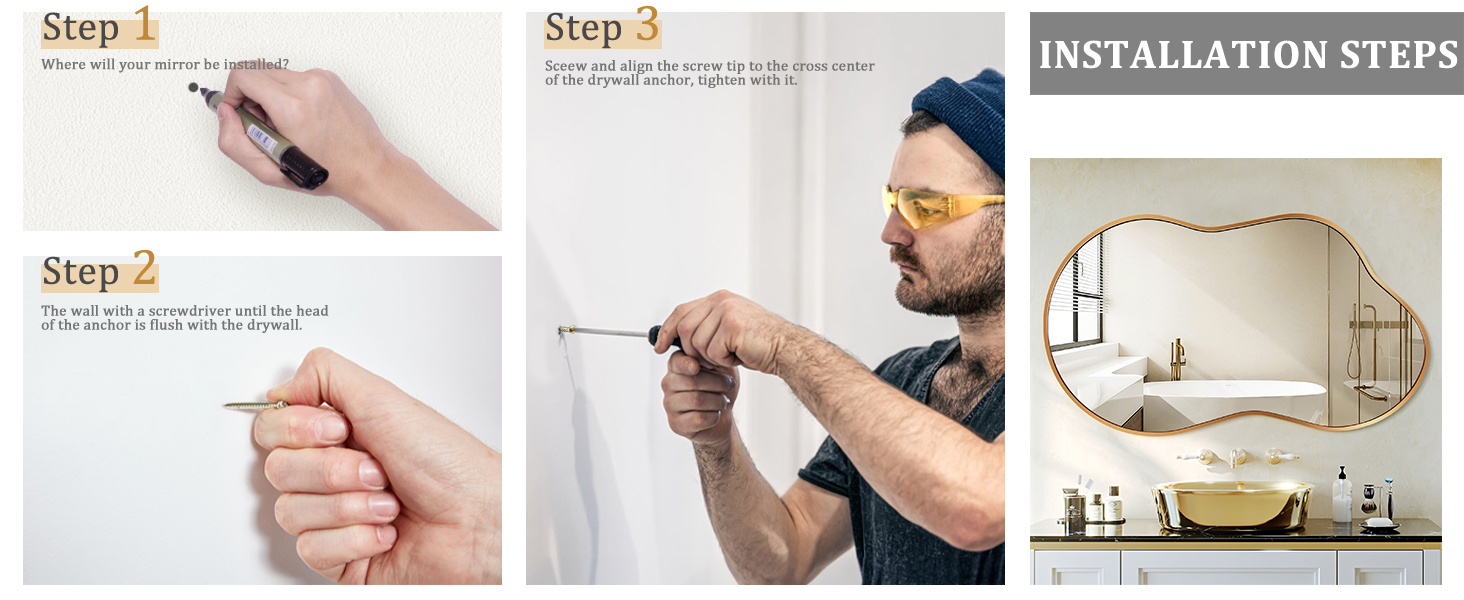 Step 1
Where will your mirror be installed?

Step 2
The wall with a screwdriver until the head of the anchor is flush with the drywall.

Step 3
Sceew and align the screw tip to the cross center of the drywall anchor, tighten with it.

INSTALLATION STEPS