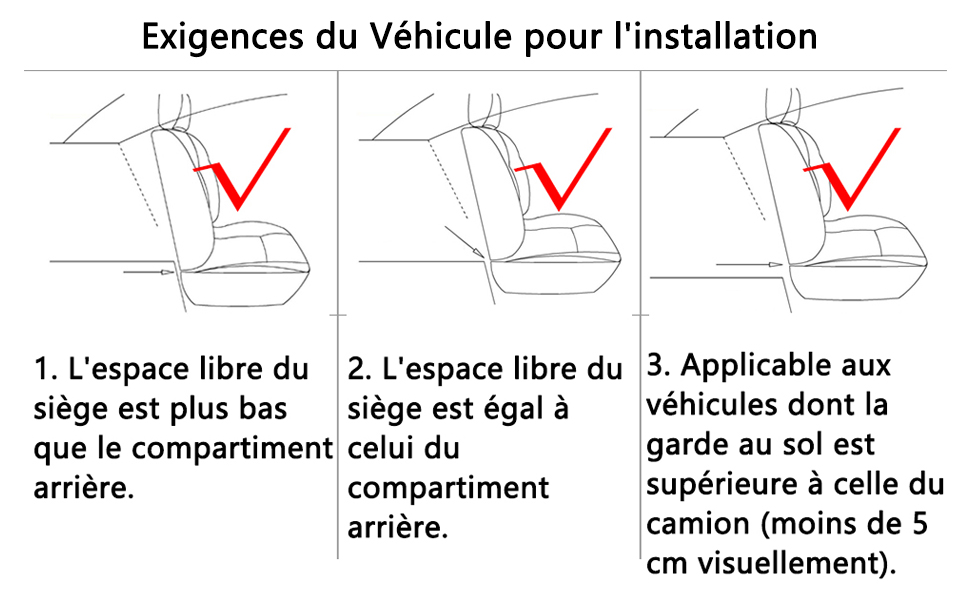 Exigences du Véhicule pour l'installation

1. L'espace libre du siège est plus bas que le compartiment arrière.

2. L'espace libre du siège est égal à celui du compartiment arrière.

3. Applicable aux véhicules dont la garde au sol est supérieure à celle du camion (moins de 5 cm visuellement).