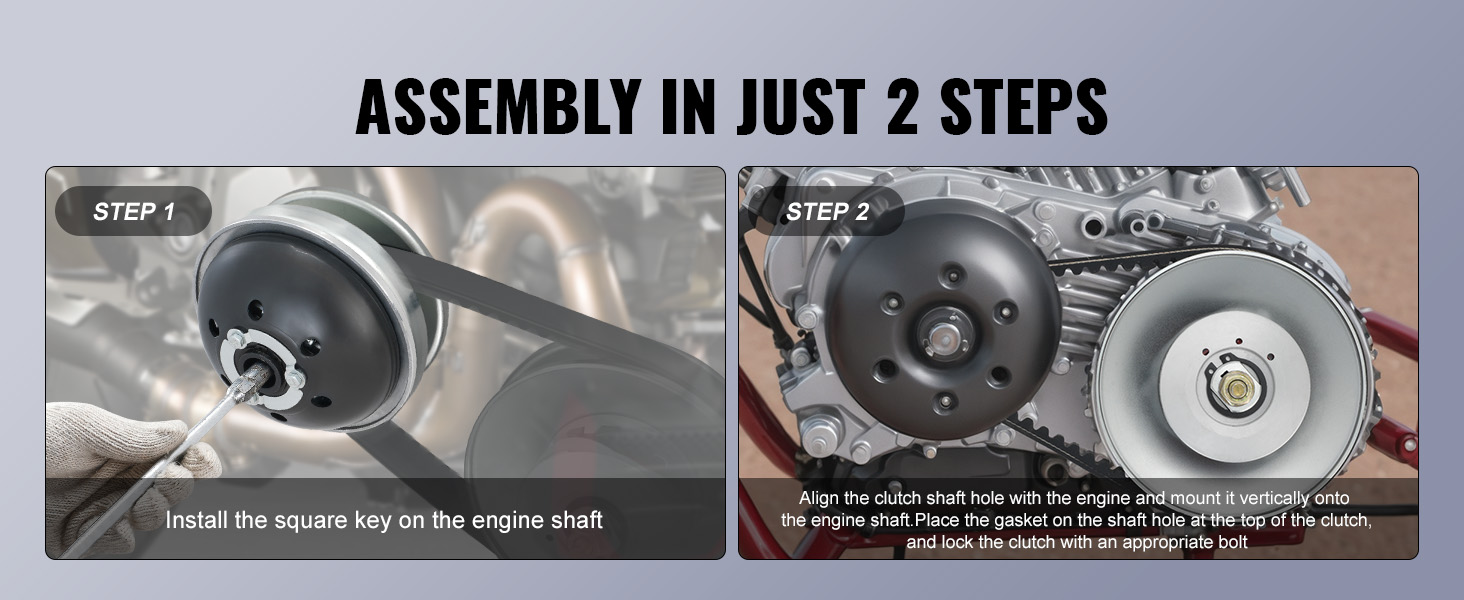 ASSEMBLY IN JUST 2 STEPS

STEP 1

Install the square key on the engine shaft

STEP 2

Align the clutch shaft hole with the engine and mount it vertically onto the engine shaft.Place the gasket on the shaft hole at the top of the clutch, and lock the clutch with an appropriate bolt