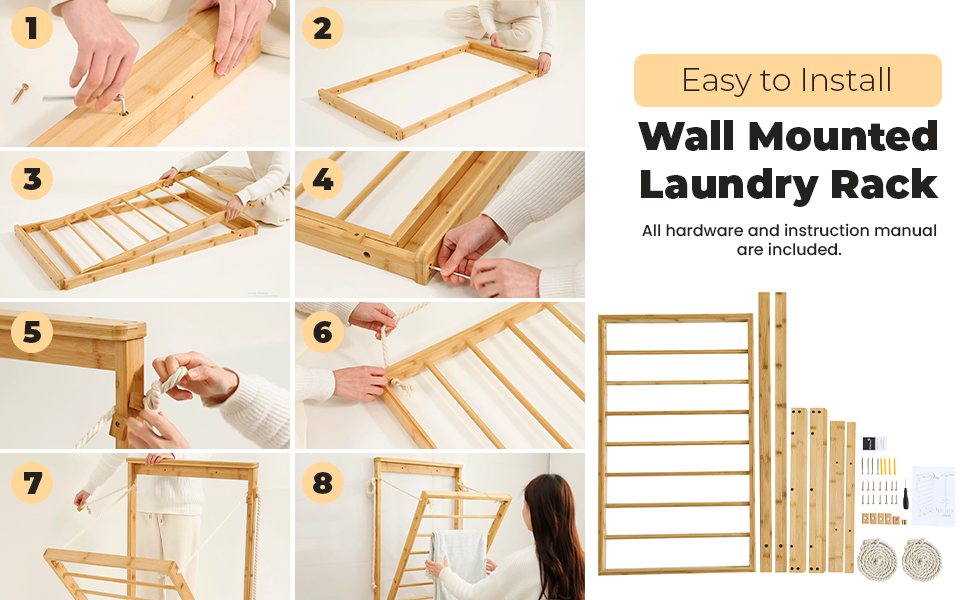 1
2
3
4
5
6
7
8

Easy to Install

Wall Mounted Laundry Rack

All hardware and instruction manual are included.