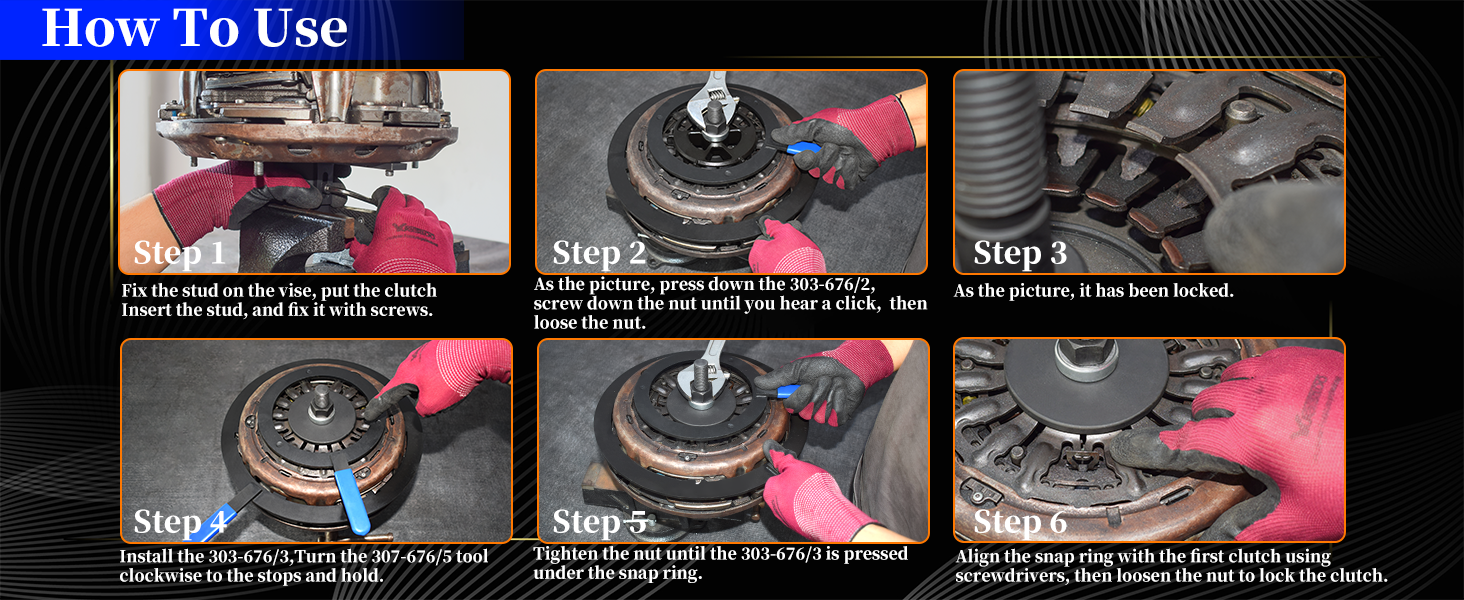 How To Use

Step 1
Fix the stud on the vise, put the clutch Insert the stud, and fix it with screws.

Step 2
As the picture, press down the 303-676/2, screw down the nut until you hear a click, then loose the nut.

Step 3
As the picture, it has been locked.

Step 4
Install the 303-676/3,Turn the 307-676/5 tool clockwise to the stops and hold.

Step 5
Tighten the nut until the 303-676/3 is pressed under the snap ring.

Step 6
Align the snap ring with the first clutch using screwdrivers, then loosen the nut to lock the clutch.