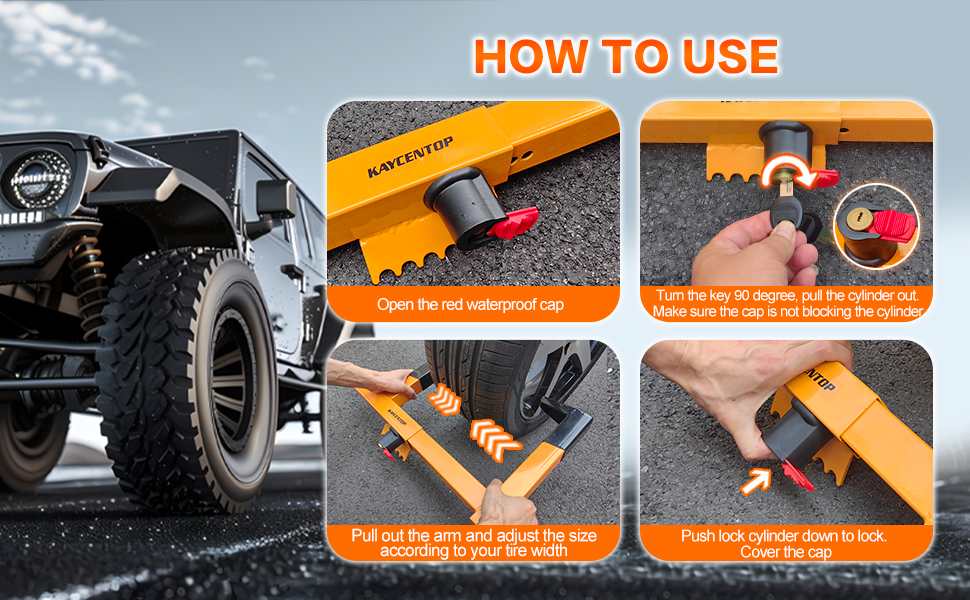 HOW TO USE

KAYCENTOP

Open the red waterproof cap

Turn the key 90 degree, pull the cylinder out. Make sure the cap is not blocking the cylinder

Pull out the arm and adjust the size according to your tire width

ENTOP

Push lock cylinder down to lock. Cover the cap