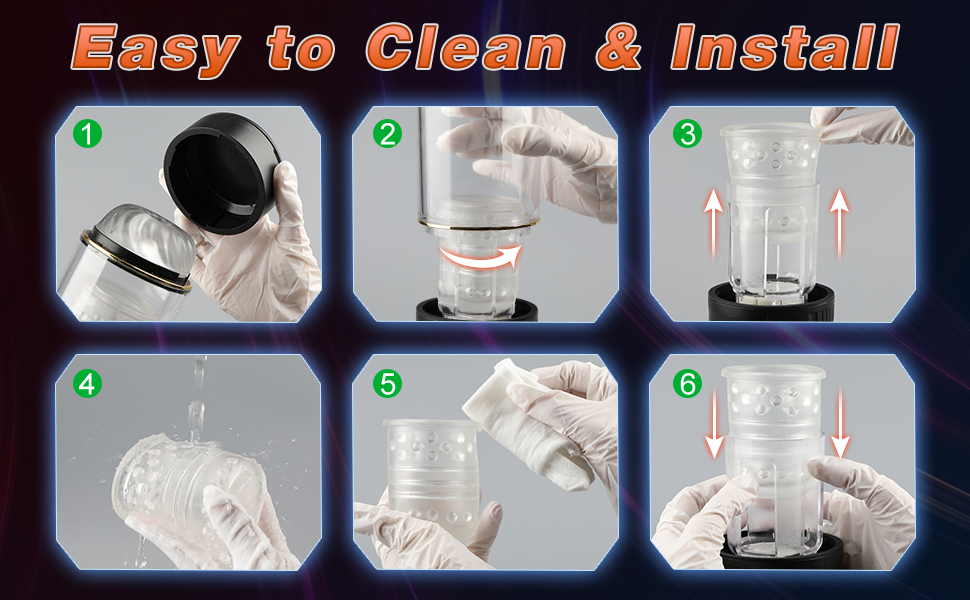 Easy to Clean & Install

1

2

3

4

5

6