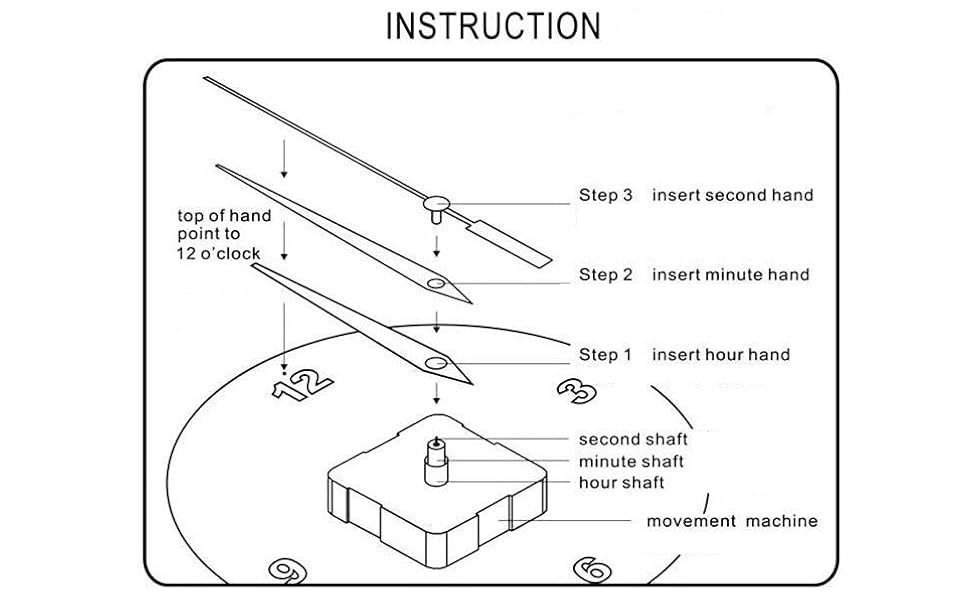 INSTRUCTION

top of hand point to 12 o'clock

Step 3 insert second hand

Step 2 insert minute hand

Step 1 insert hour hand

12

3

second shaft
minute shaft
hour shaft

movement machine

9

6