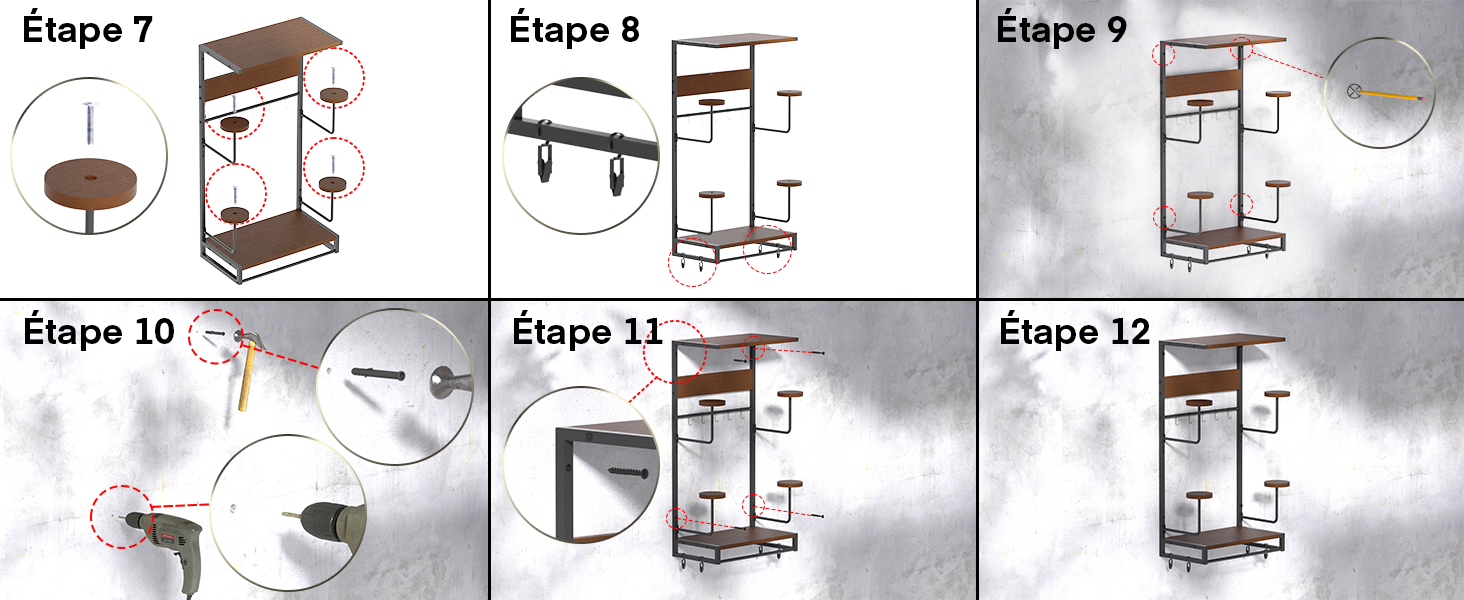 Étape 7

Étape 8

Étape 9

Étape 10

Étape 11

Étape 12