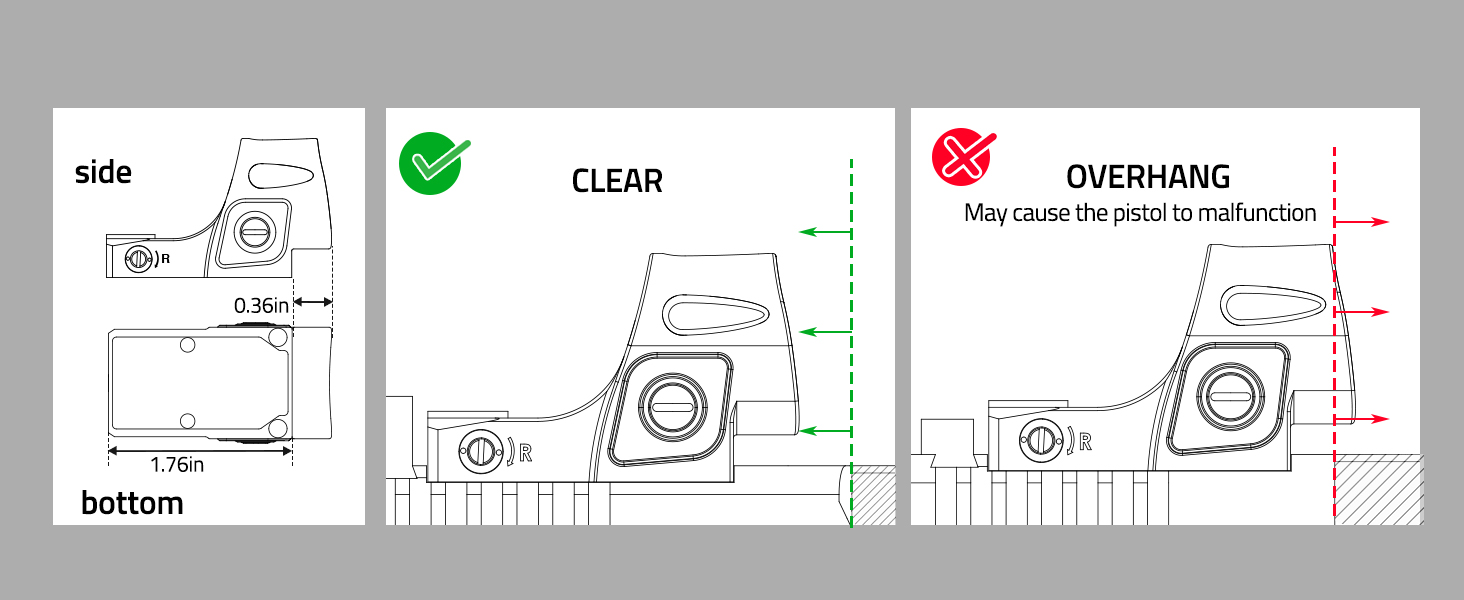 side

R

0.36in

1.76in

bottom

CLEAR

R

OVERHANG

May cause the pistol to malfunction

R