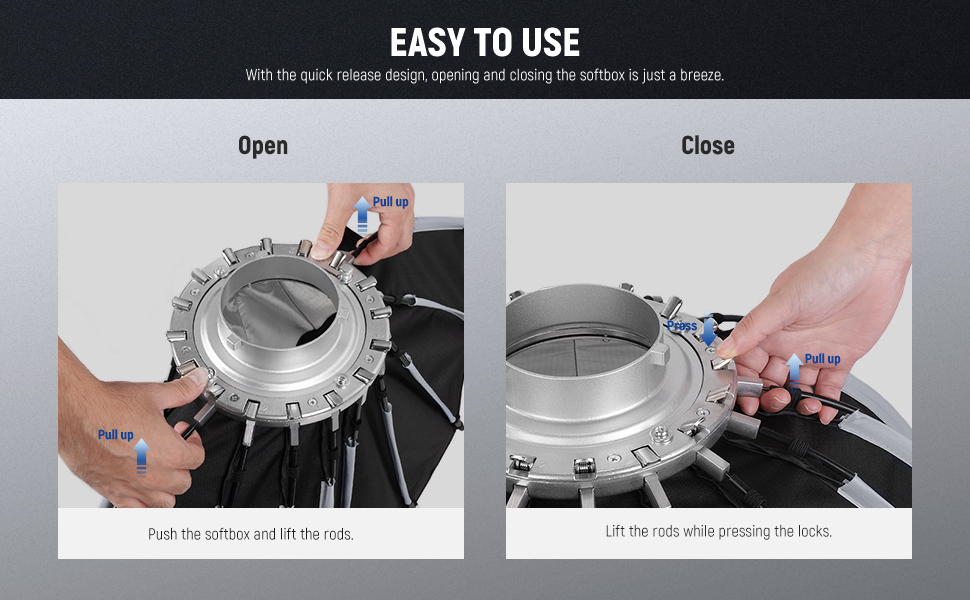 EASY TO USE

With the quick release design, opening and closing the softbox is just a breeze.

Open

Pull up

Pull up

Push the softbox and lift the rods.

Close

Press

Pull up

Lift the rods while pressing the locks.