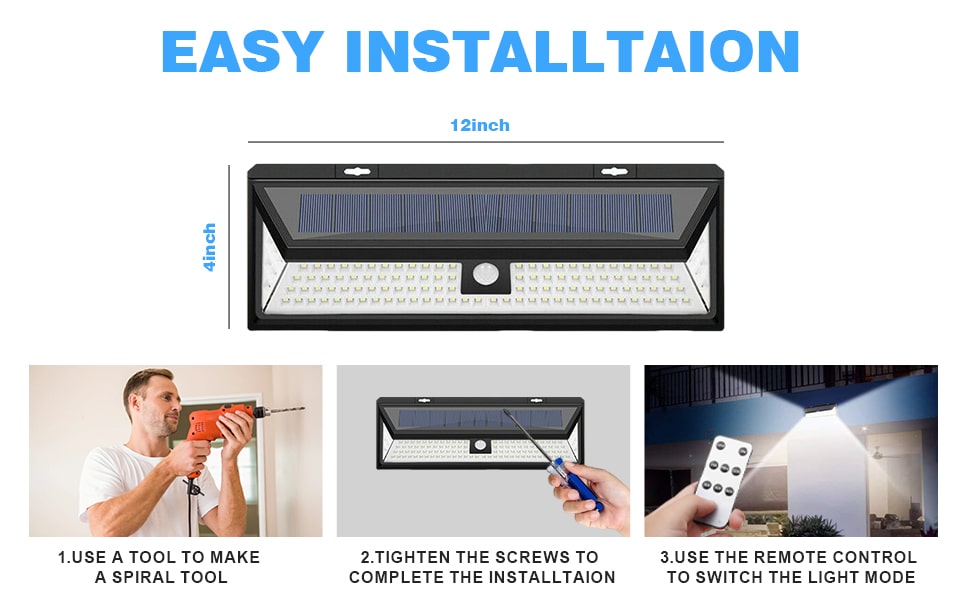 EASY INSTALLTAION

12inch

4inch

1.USE A TOOL TO MAKE A SPIRAL TOOL

2.TIGHTEN THE SCREWS TO COMPLETE THE INSTALLTAION

3.USE THE REMOTE CONTROL TO SWITCH THE LIGHT MODE