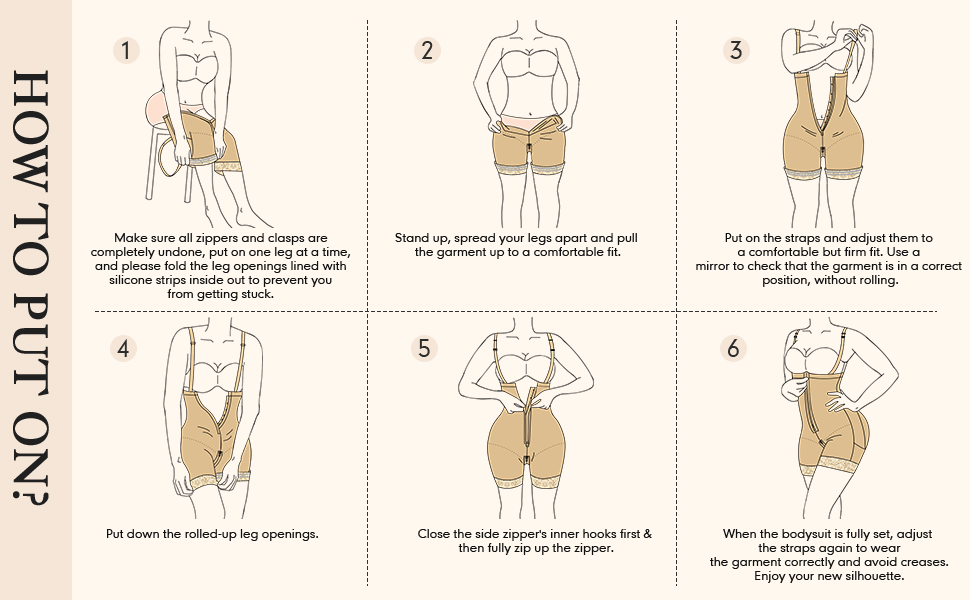 HOW TO PUT ON?

1

Make sure all zippers and clasps are completely undone, put on one leg at a time, and please fold the leg openings lined with silicone strips inside out to prevent you from getting stuck.

2

Stand up, spread your legs apart and pull the garment up to a comfortable fit.

3

Put on the straps and adjust them to a comfortable but firm fit. Use a mirror to check that the garment is in a correct position, without rolling.

4

Put down the rolled-up leg openings.

5

Close the side zipper's inner hooks first & then fully zip up the zipper.

6

When the bodysuit is fully set, adjust the straps again to wear the garment correctly and avoid creases. Enjoy your new silhouette.