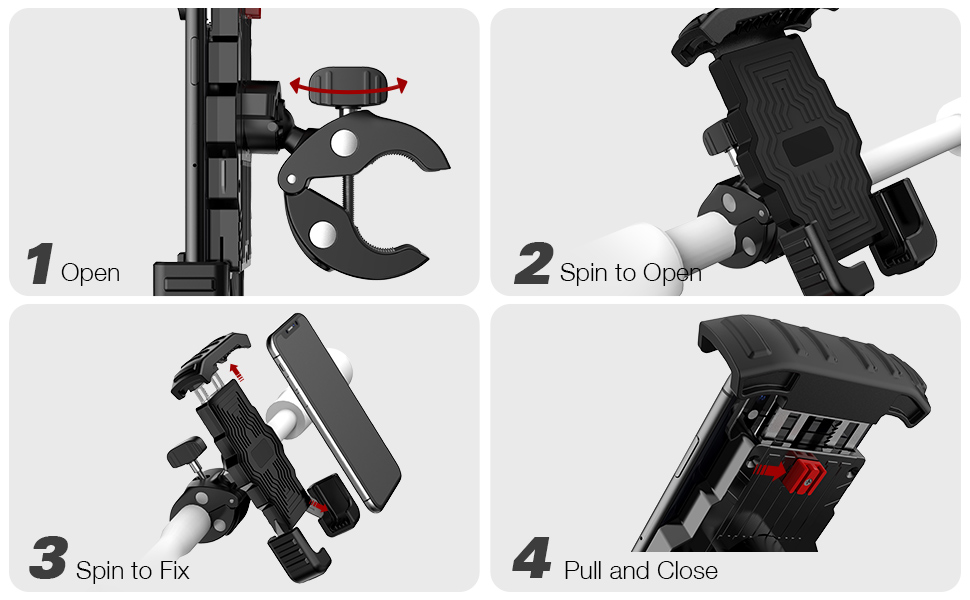 1 Open

2 Spin to Open

3 Spin to Fix

4 Pull and Close