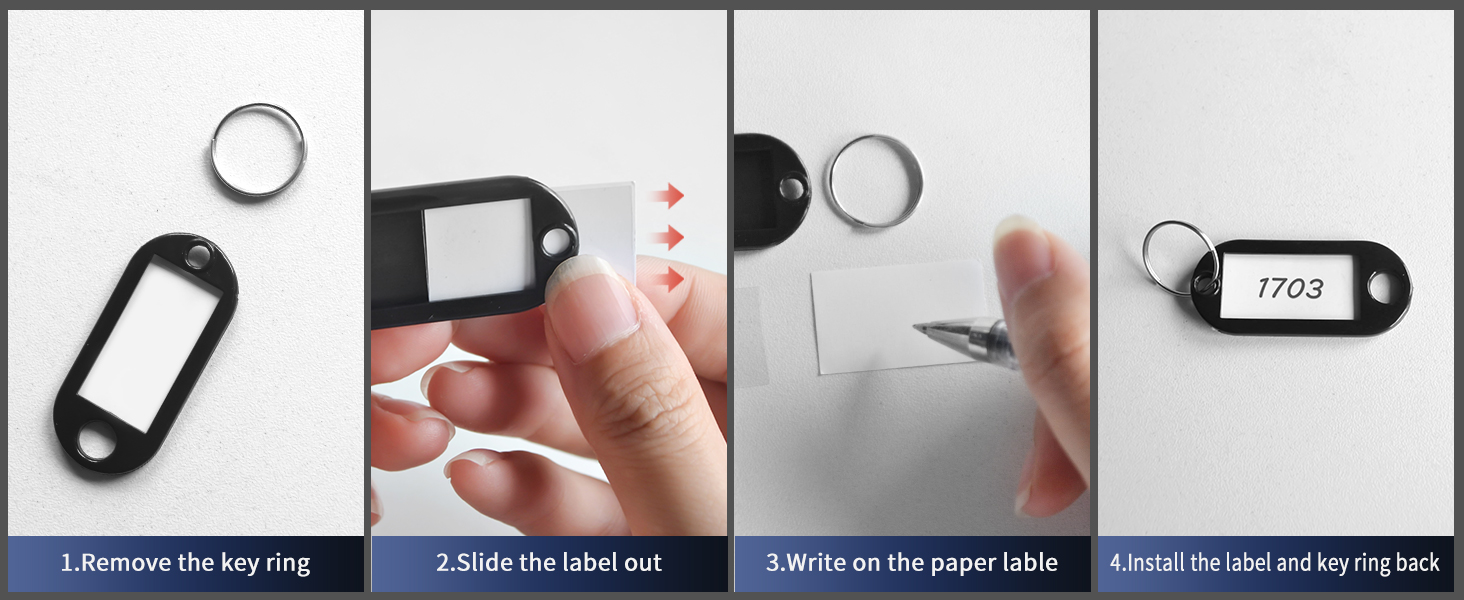 1.Remove the key ring

2.Slide the label out

3.Write on the paper lable

1703

4.Install the label and key ring back