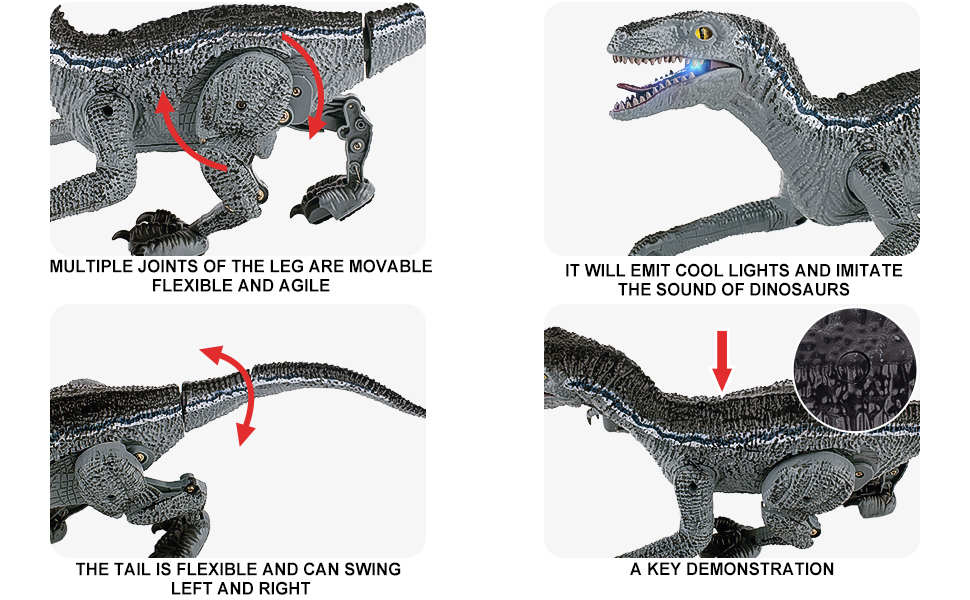 MULTIPLE JOINTS OF THE LEG ARE MOVABLE FLEXIBLE AND AGILE

IT WILL EMIT COOL LIGHTS AND IMITATE THE SOUND OF DINOSAURS

THE TAIL IS FLEXIBLE AND CAN SWING LEFT AND RIGHT

A KEY DEMONSTRATION