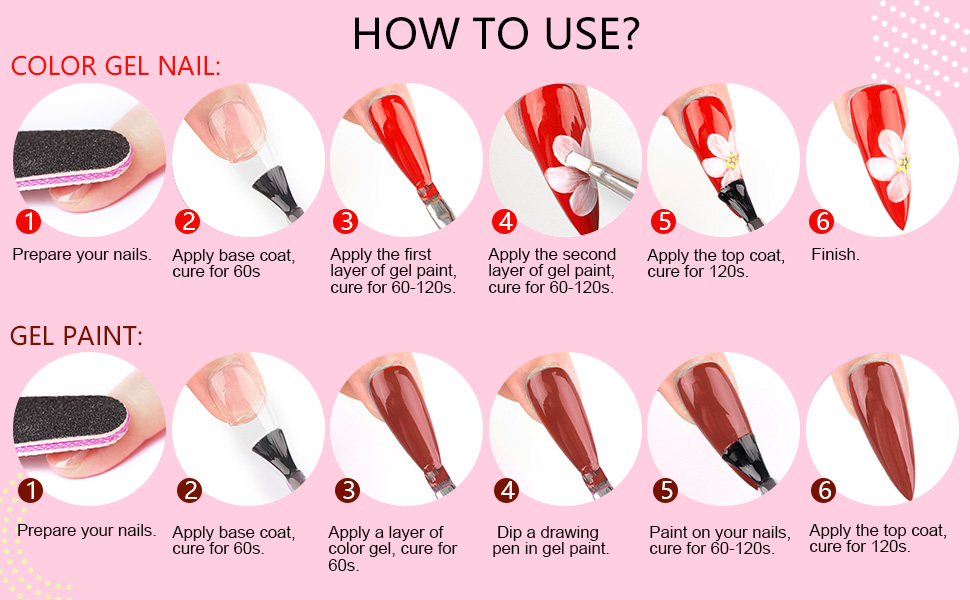 HOW TO USE?

COLOR GEL NAIL:

1 Prepare your nails.

2 Apply base coat, cure for 60s

3 Apply the first layer of gel paint, cure for 60-120s.

4 Apply the second layer of gel paint, cure for 60-120s.

5 Apply the top coat, cure for 120s.

6 Finish.

GEL PAINT:

1 Prepare your nails.

2 Apply base coat, cure for 60s.

3 Apply a layer of color gel, cure for 60s.

4 Dip a drawing pen in gel paint.

5 Paint on your nails, cure for 60-120s.

6 Apply the top coat, cure for 120s.