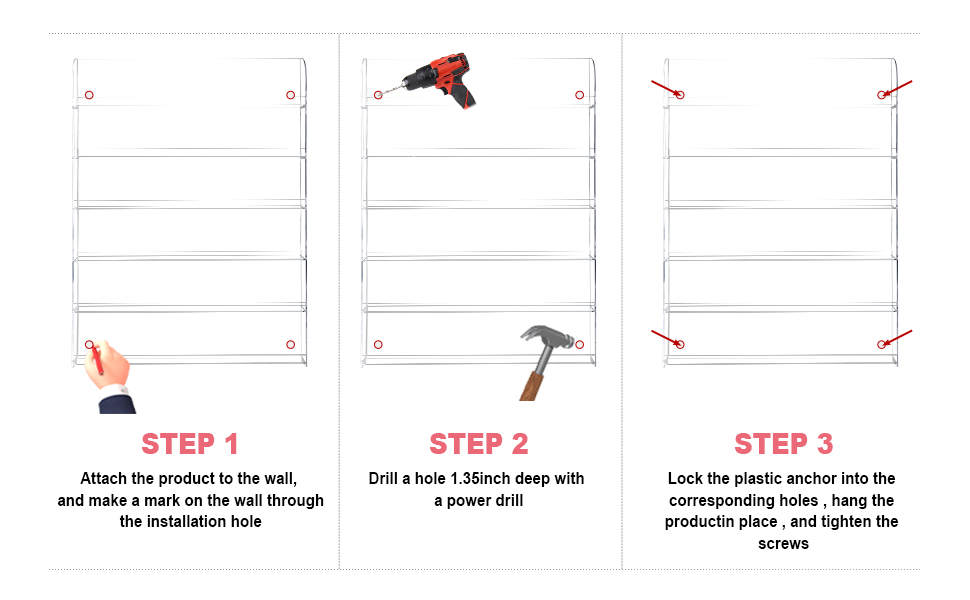 STEP 1

Attach the product to the wall, and make a mark on the wall through the installation hole

STEP 2

Drill a hole 1.35inch deep with a power drill

STEP 3

Lock the plastic anchor into the corresponding holes , hang the productin place , and tighten the screws