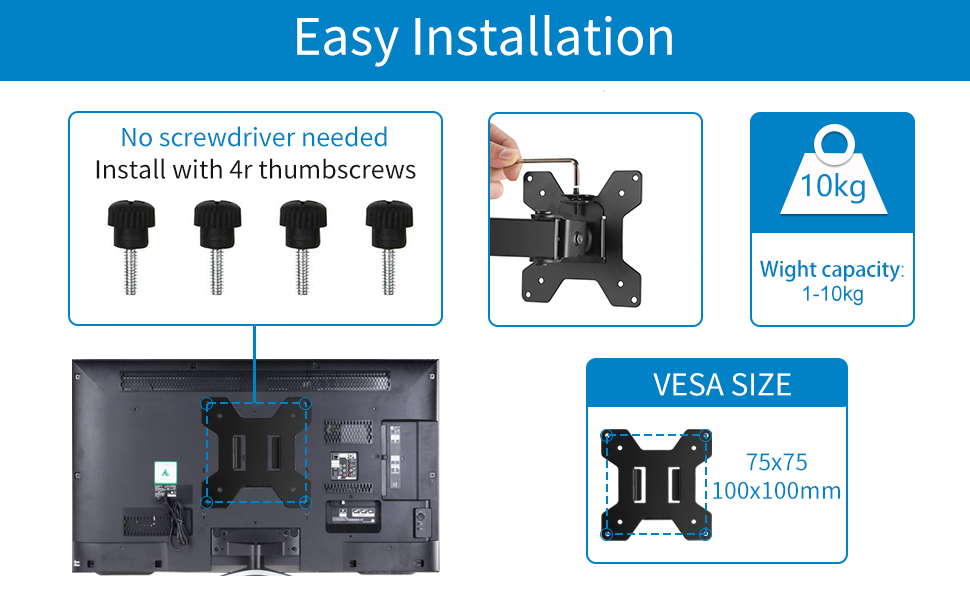 Easy Installation

No screwdriver needed
Install with 4r thumbscrews

10kg

Wight capacity: 1-10kg

VESA SIZE

75x75
100x100mm