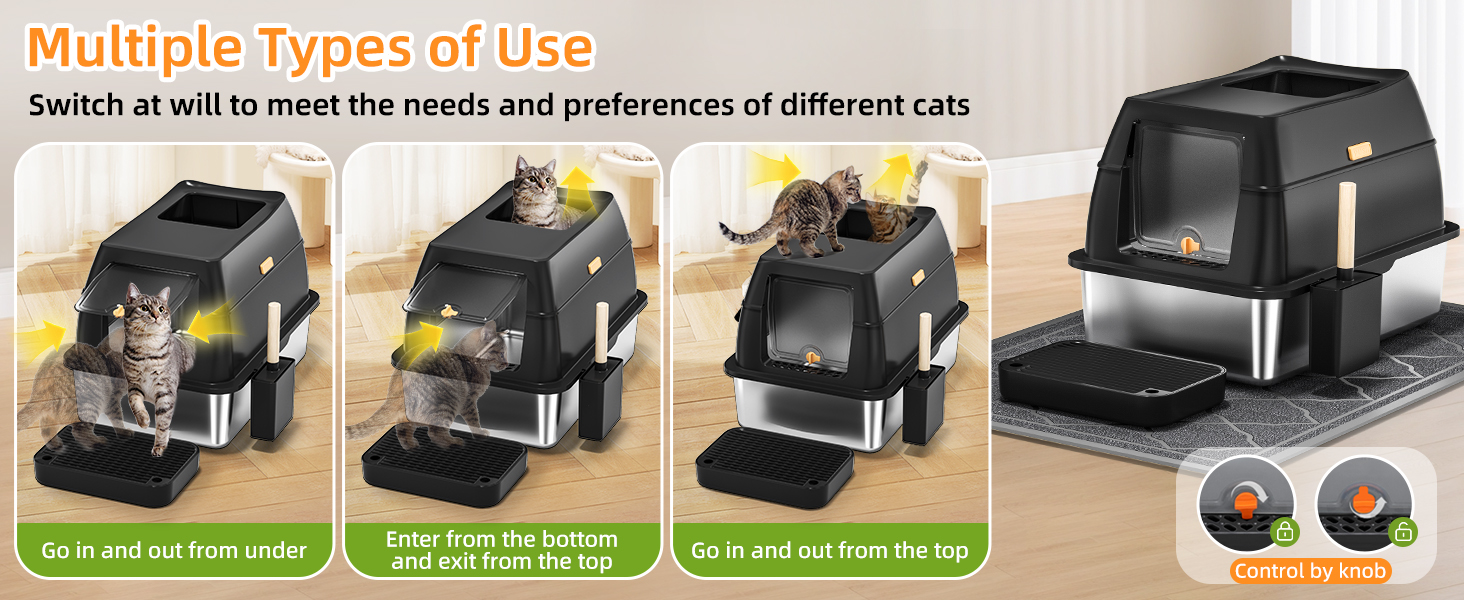 Multiple Types of Use

Switch at will to meet the needs and preferences of different cats

Go in and out from under

Enter from the bottom and exit from the top

Go in and out from the top

Control by knob