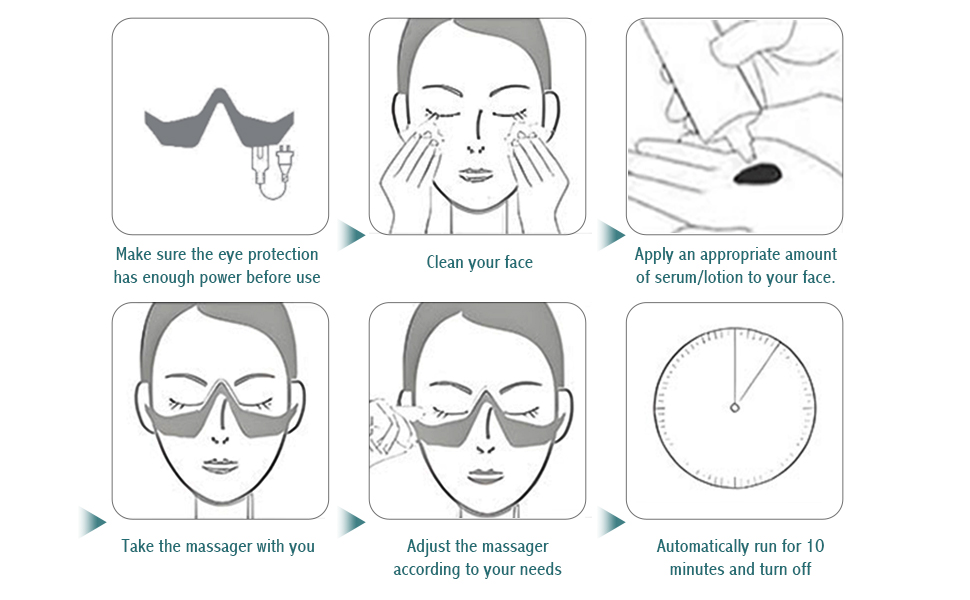 Make sure the eye protection has enough power before use

Clean your face

Apply an appropriate amount of serum/lotion to your face.

Take the massager with you

Adjust the massager according to your needs

Automatically run for 10 minutes and turn off