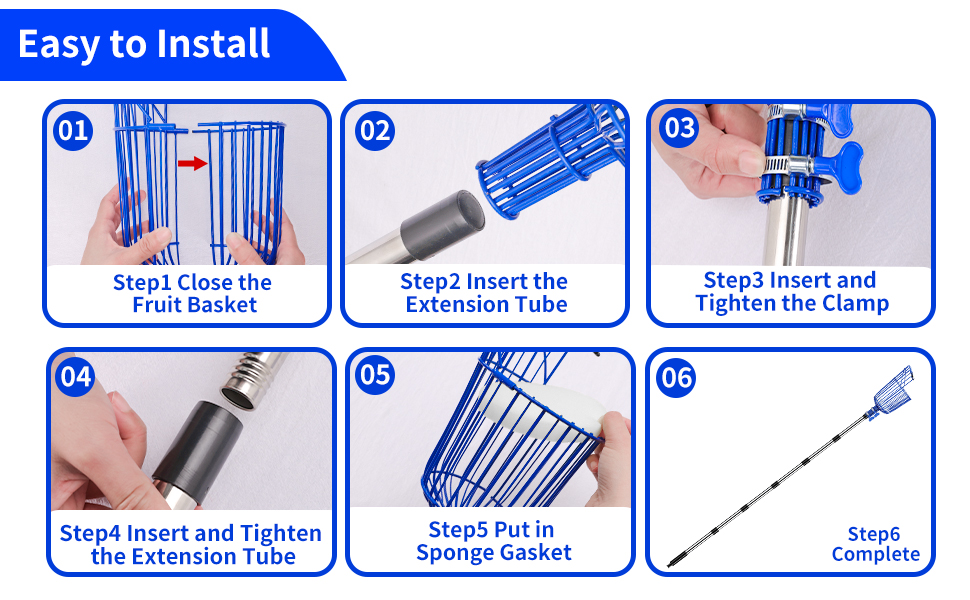 Easy to Install

01
Step1 Close the Fruit Basket

02
Step2 Insert the Extension Tube

03
Step3 Insert and Tighten the Clamp

04
Step4 Insert and Tighten the Extension Tube

05
Step5 Put in Sponge Gasket

06
Step6 Complete