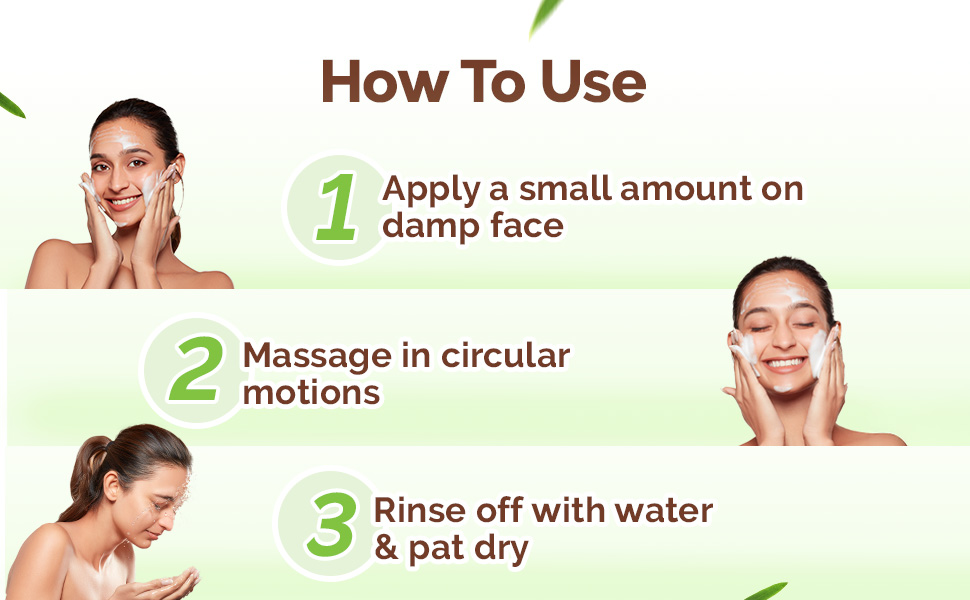 How To Use

1 Apply a small amount on damp face

2 Massage in circular motions

3 Rinse off with water & pat dry