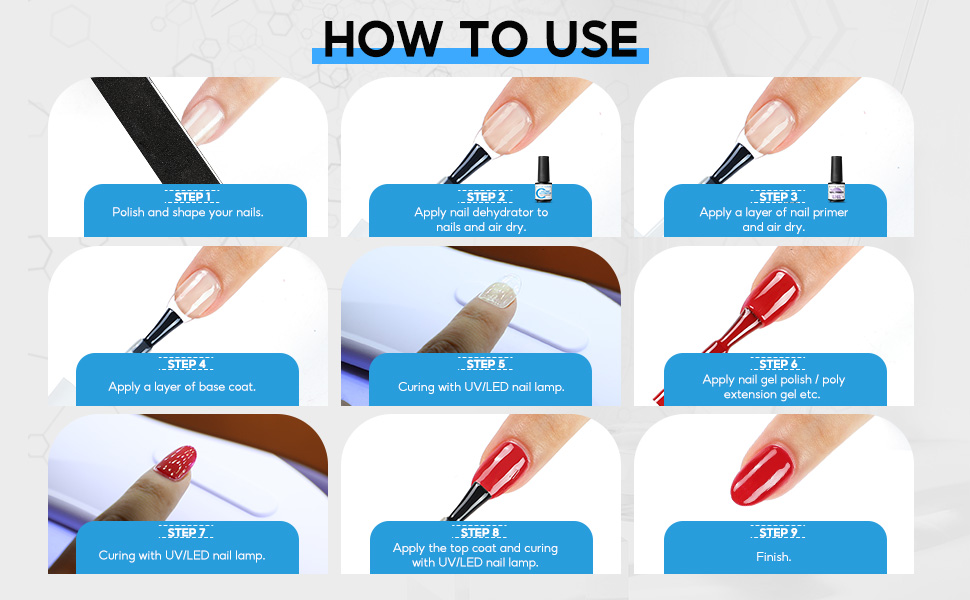 HOW TO USE

STEP 1
Polish and shape your nails.

STEP 2
Apply nail dehydrator to nails and air dry.

STEP 3
Apply a layer of nail primer and air dry.

STEP 4
Apply a layer of base coat.

STEP 5
Curing with UV/LED nail lamp.

STEP 6
Apply nail gel polish / poly extension gel etc.

STEP 7
Curing with UV/LED nail lamp.

STEP 8
Apply the top coat and curing with UV/LED nail lamp.

STEP 9
Finish.