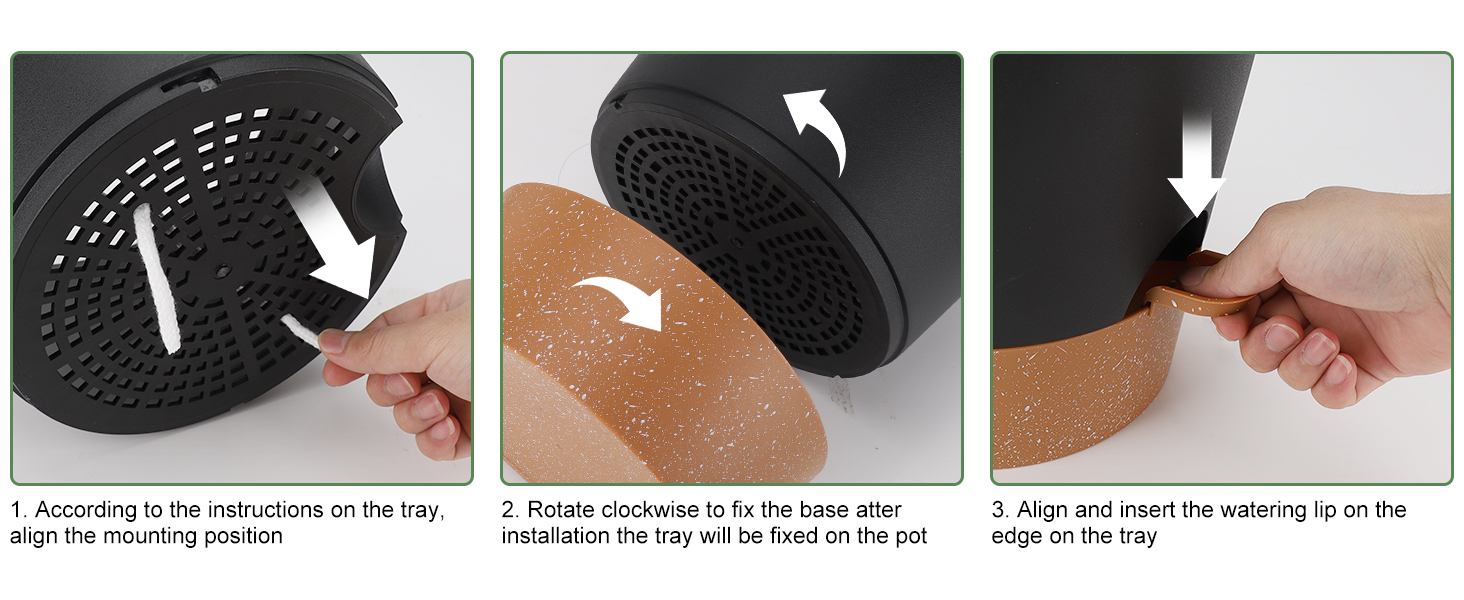 1. According to the instructions on the tray, align the mounting position

2. Rotate clockwise to fix the base atter installation the tray will be fixed on the pot

3. Align and insert the watering lip on the edge on the tray