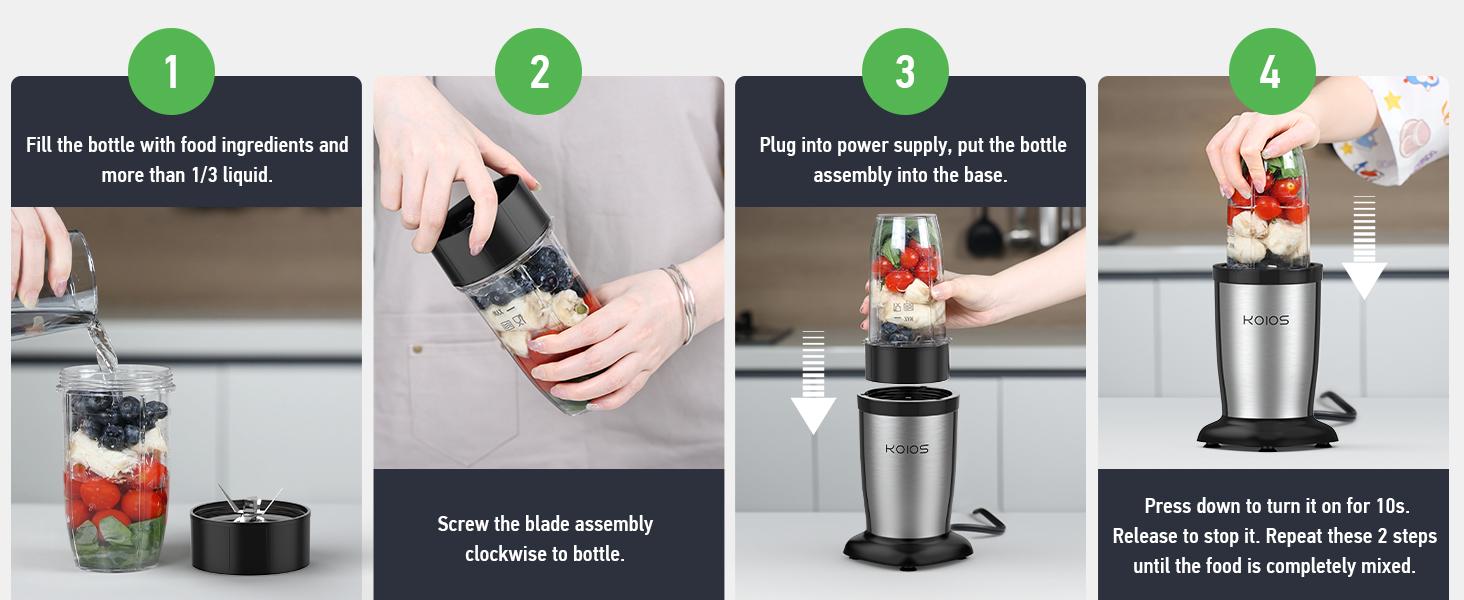 1

Fill the bottle with food ingredients and more than 1/3 liquid.

2

Screw the blade assembly clockwise to bottle.

3

Plug into power supply, put the bottle assembly into the base.

KOIOS

4

KOIOS

Press down to turn it on for 10s. Release to stop it. Repeat these 2 steps until the food is completely mixed.