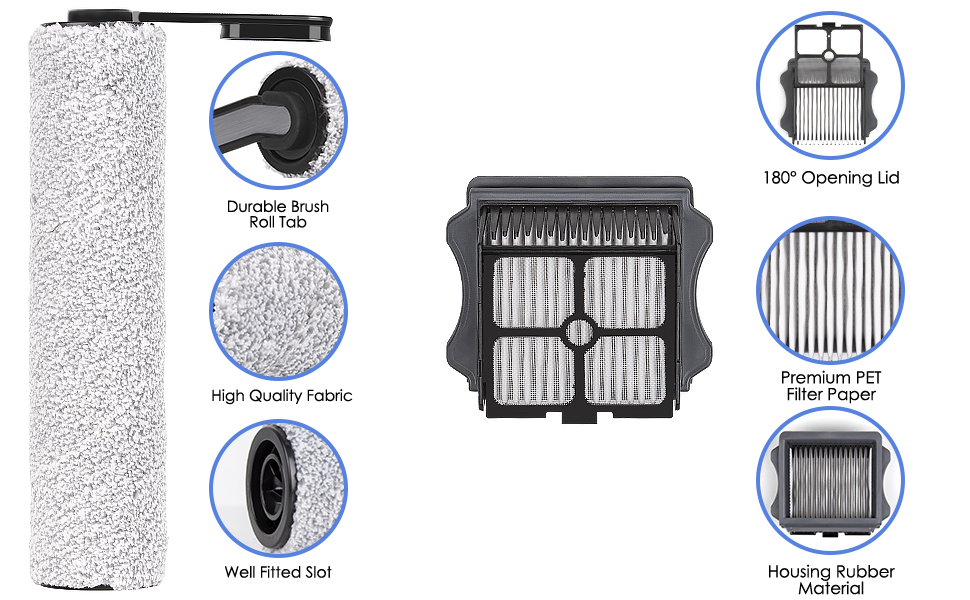 Durable Brush Roll Tab

High Quality Fabric

Well Fitted Slot

180° Opening Lid

Premium PET Filter Paper

Housing Rubber Material