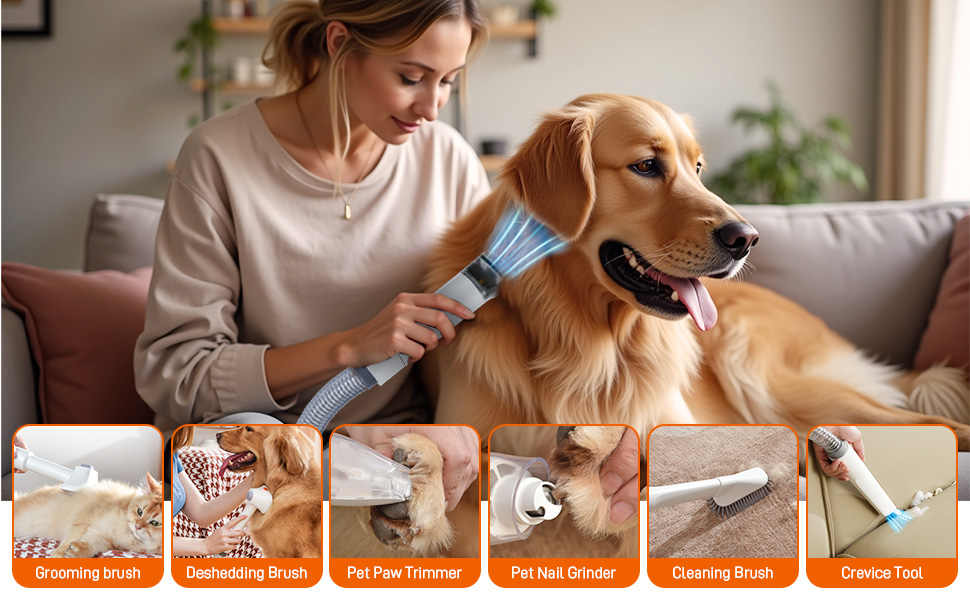 Grooming brush

Deshedding Brush

Pet Paw Trimmer

Pet Nail Grinder

Cleaning Brush

Crevice Tool