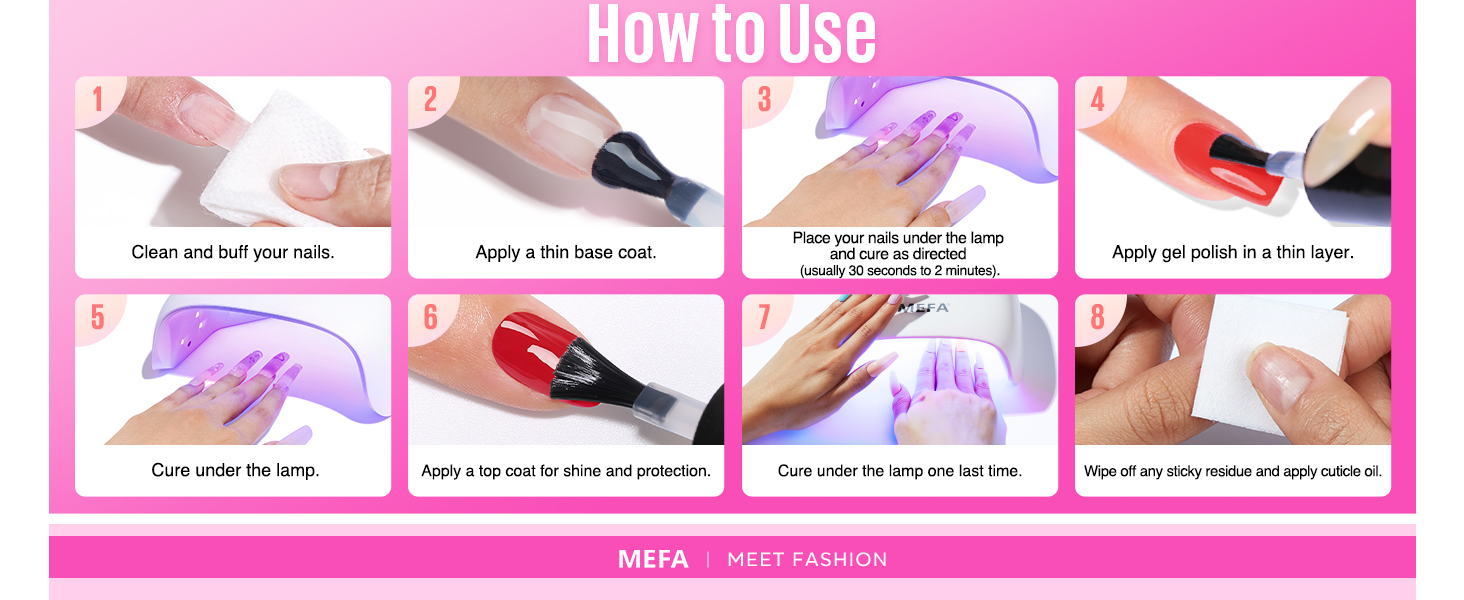 How to Use

1
Clean and buff your nails.

2
Apply a thin base coat.

3
Place your nails under the lamp and cure as directed (usually 30 seconds to 2 minutes).

4
Apply gel polish in a thin layer.

5
Cure under the lamp.

6
Apply a top coat for shine and protection.

7
MEFA
Cure under the lamp one last time.

8
Wipe off any sticky residue and apply cuticle oil.

MEFA | MEET FASHION