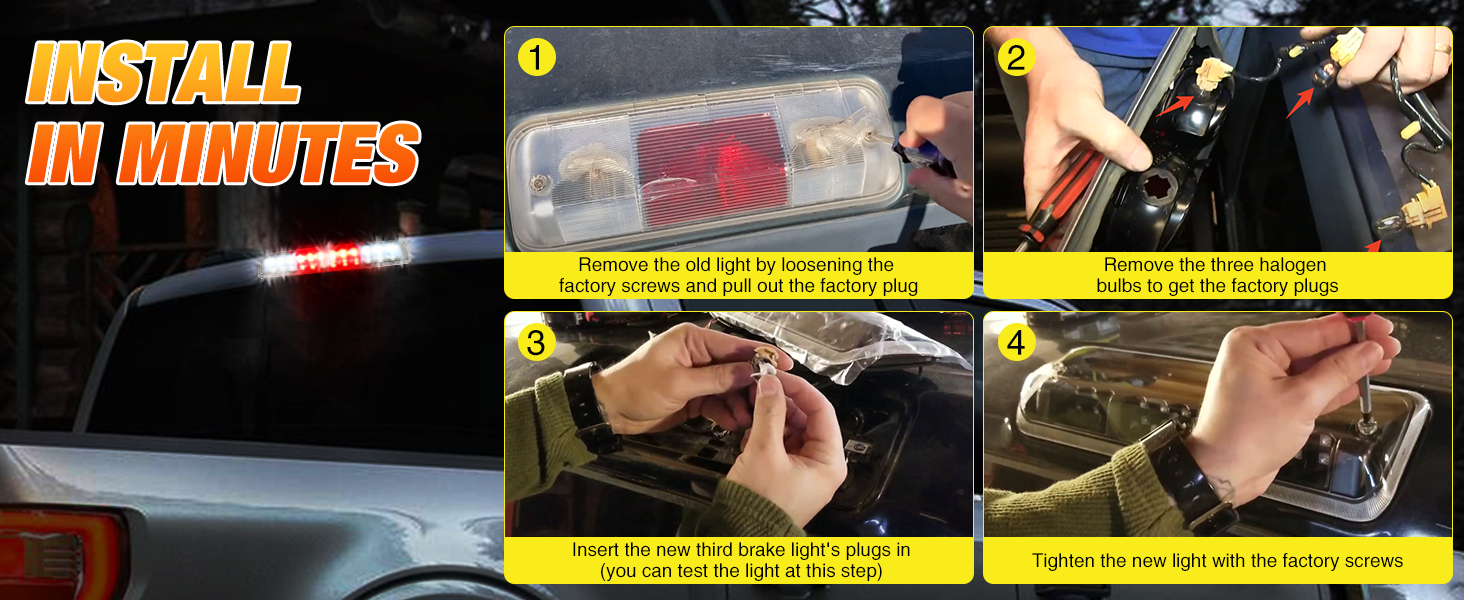 INSTALL IN MINUTES

1
Remove the old light by loosening the factory screws and pull out the factory plug

2
Remove the three halogen bulbs to get the factory plugs

3
Insert the new third brake light's plugs in (you can test the light at this step)

4
Tighten the new light with the factory screws