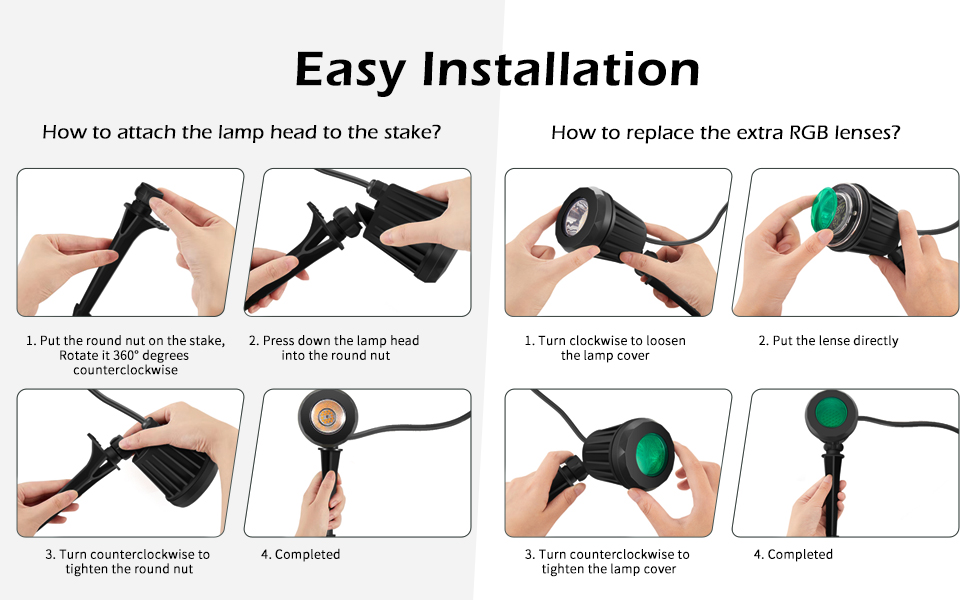 Easy Installation

How to attach the lamp head to the stake?

1. Put the round nut on the stake, Rotate it 360° degrees counterclockwise

2. Press down the lamp head into the round nut

3. Turn counterclockwise to tighten the round nut

4. Completed

How to replace the extra RGB lenses?

1. Turn clockwise to loosen the lamp cover

2. Put the lense directly

3. Turn counterclockwise to tighten the lamp cover

4. Completed