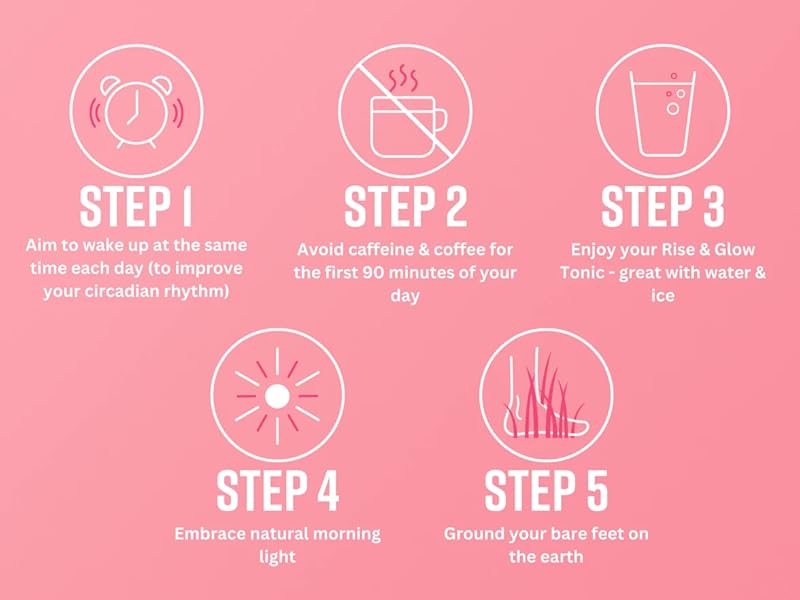 STEP 1
Aim to wake up at the same time each day (to improve your circadian rhythm)

STEP 2
Avoid caffeine & coffee for the first 90 minutes of your day

STEP 3
Enjoy your Rise & Glow Tonic - great with water & ice

STEP 4
Embrace natural morning light

STEP 5
Ground your bare feet on the earth