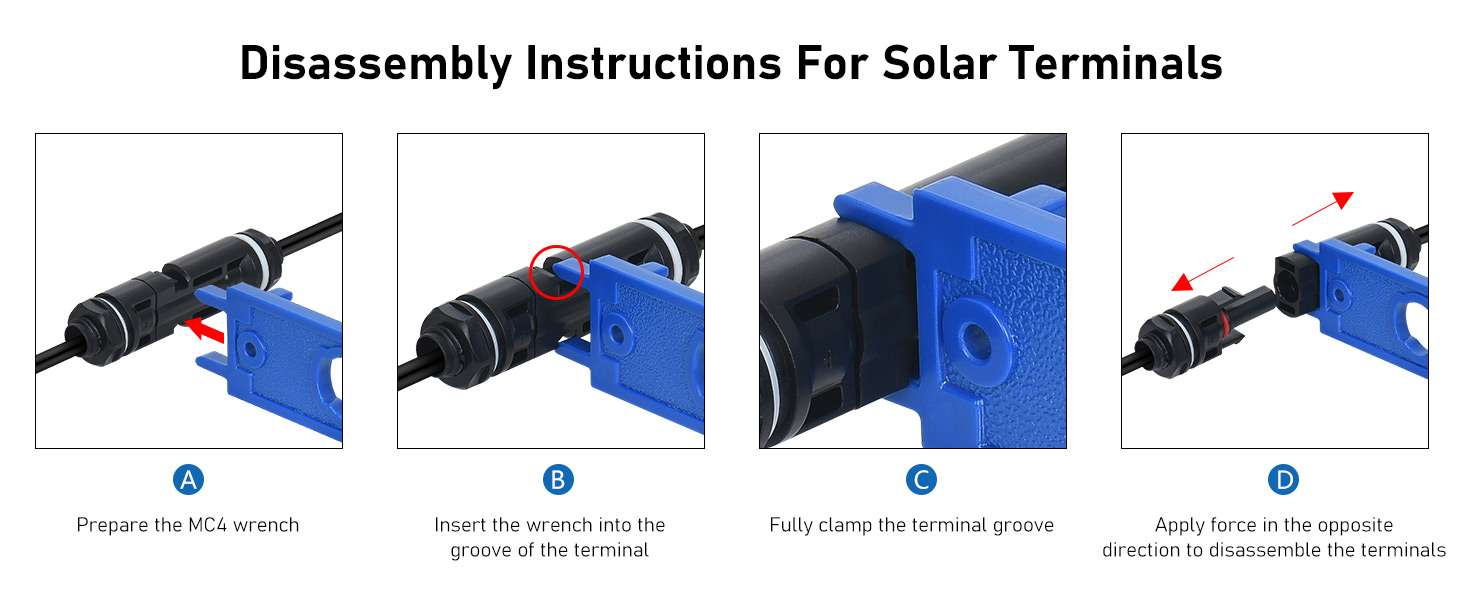 Disassembly Instructions For Solar Terminals

A

Prepare the MC4 wrench

B

Insert the wrench into the groove of the terminal

C

Fully clamp the terminal groove

D

Apply force in the opposite direction to disassemble the terminals